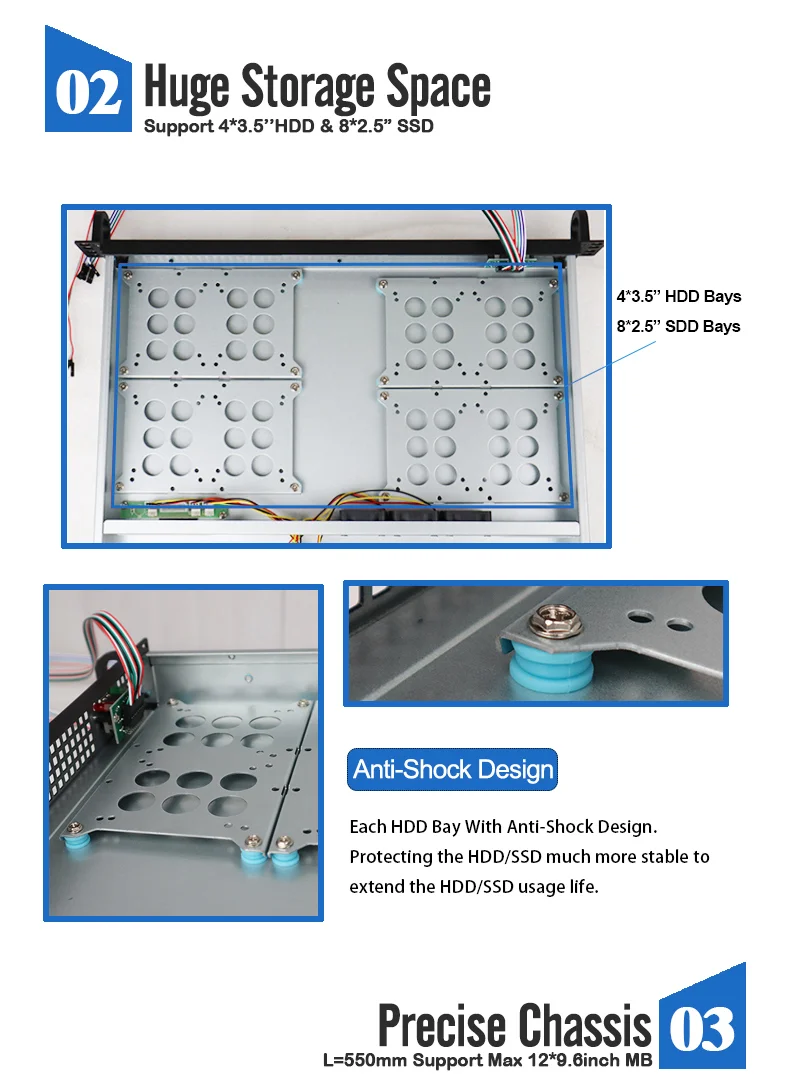 02 Huge Storage Space
Support 4*3.5''HDD & 8*2.5" SSD

4*3.5" HDD Bays
8*2.5" SDD Bays

Anti-Shock Design

Each HDD Bay With Anti-Shock Design. Protecting the HDD/SSD much more stable to extend the HDD/SSD usage life.

Precise Chassis 03
L=550mm Support Max 12*9.6inch MB