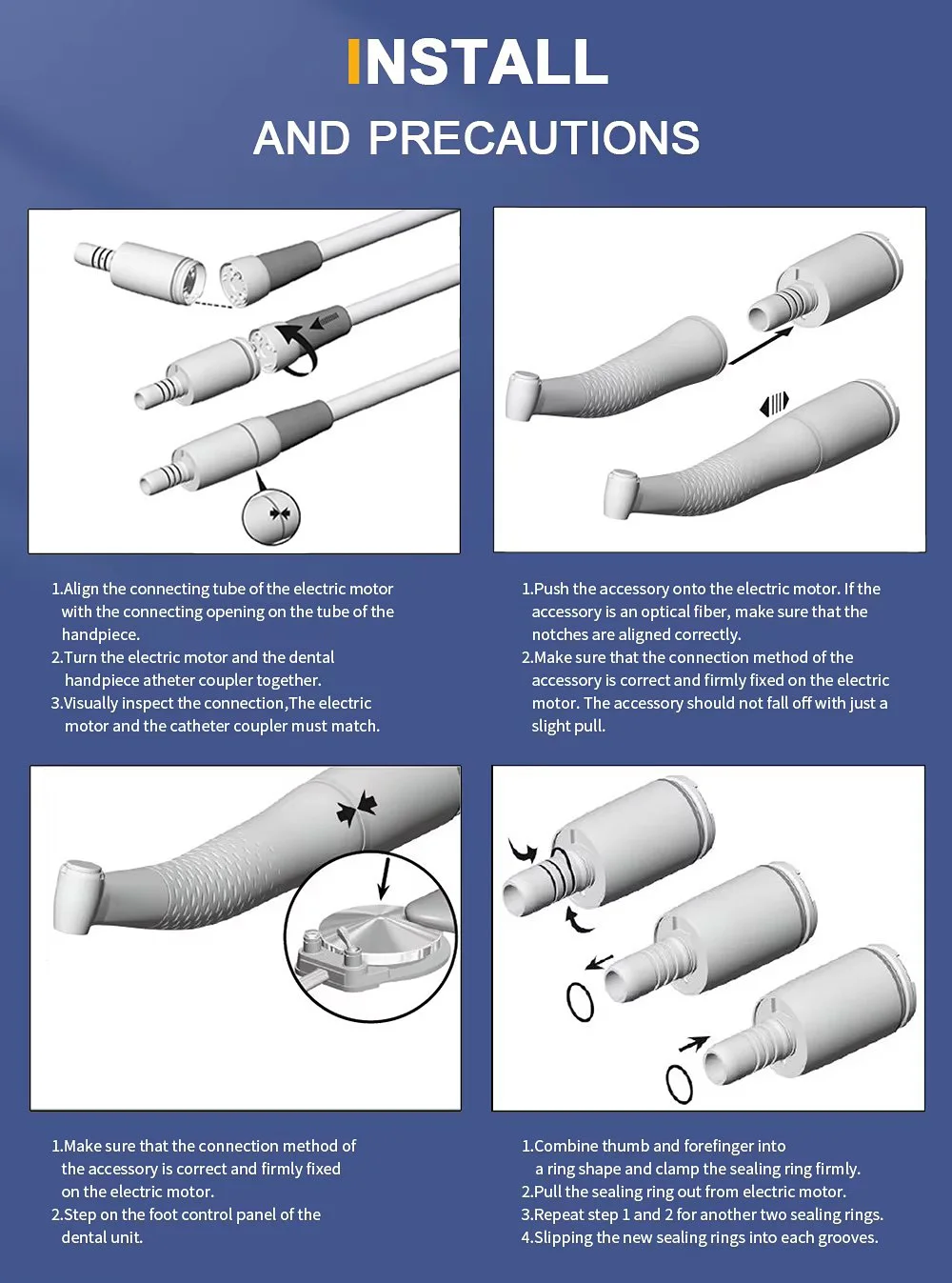 INSTALL
AND PRECAUTIONS

1.Align the connecting tube of the electric motor with the connecting opening on the tube of the handpiece.
2.Turn the electric motor and the dental handpiece atheter coupler together.
3.Visually inspect the connection,The electric motor and the catheter coupler must match.

1.Push the accessory onto the electric motor. If the accessory is an optical fiber, make sure that the notches are aligned correctly.
2.Make sure that the connection method of the accessory is correct and firmly fixed on the electric motor. The accessory should not fall off with just a slight pull.

1.Make sure that the connection method of the accessory is correct and firmly fixed on the electric motor.
2.Step on the foot control panel of the dental unit.

1.Combine thumb and forefinger into a ring shape and clamp the sealing ring firmly.
2.Pull the sealing ring out from electric motor.
3.Repeat step 1 and 2 for another two sealing rings.
4.Slipping the new sealing rings into each grooves.