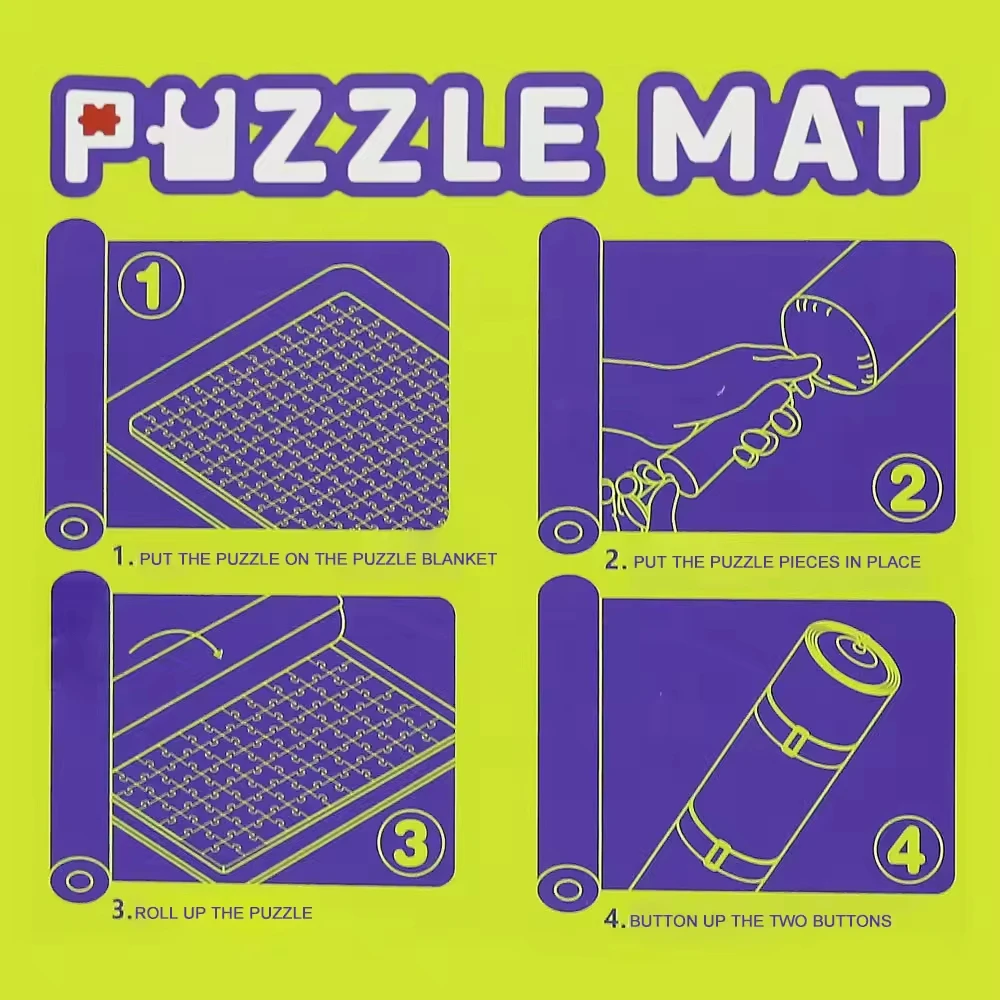 PUZZLE MAT

1

1. PUT THE PUZZLE ON THE PUZZLE BLANKET

2

2. PUT THE PUZZLE PIECES IN PLACE

3

3. ROLL UP THE PUZZLE

4

4. BUTTON UP THE TWO BUTTONS