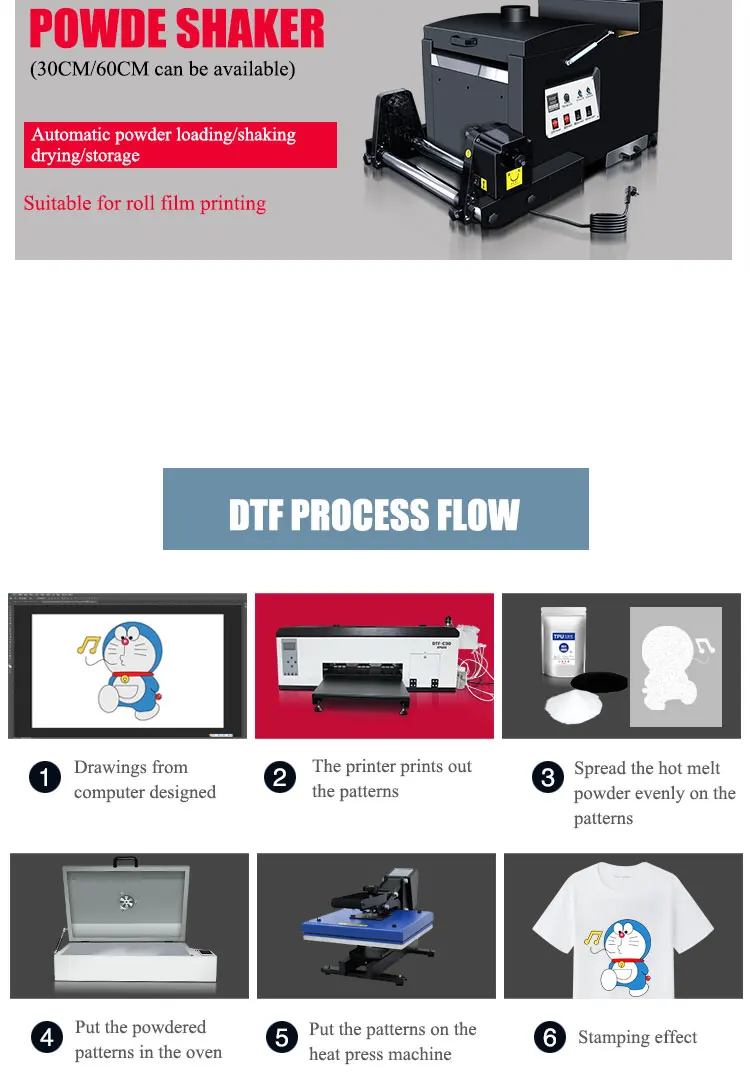 POWDE SHAKER
(30CM/60CM can be available)

Automatic powder loading/shaking drying/storage

Suitable for roll film printing

DTF PROCESS FLOW

DTF-C30

TPU

1 Drawings from computer designed

2 The printer prints out the patterns

3 Spread the hot melt powder evenly on the patterns

4 Put the powdered patterns in the oven

5 Put the patterns on the heat press machine

6 Stamping effect