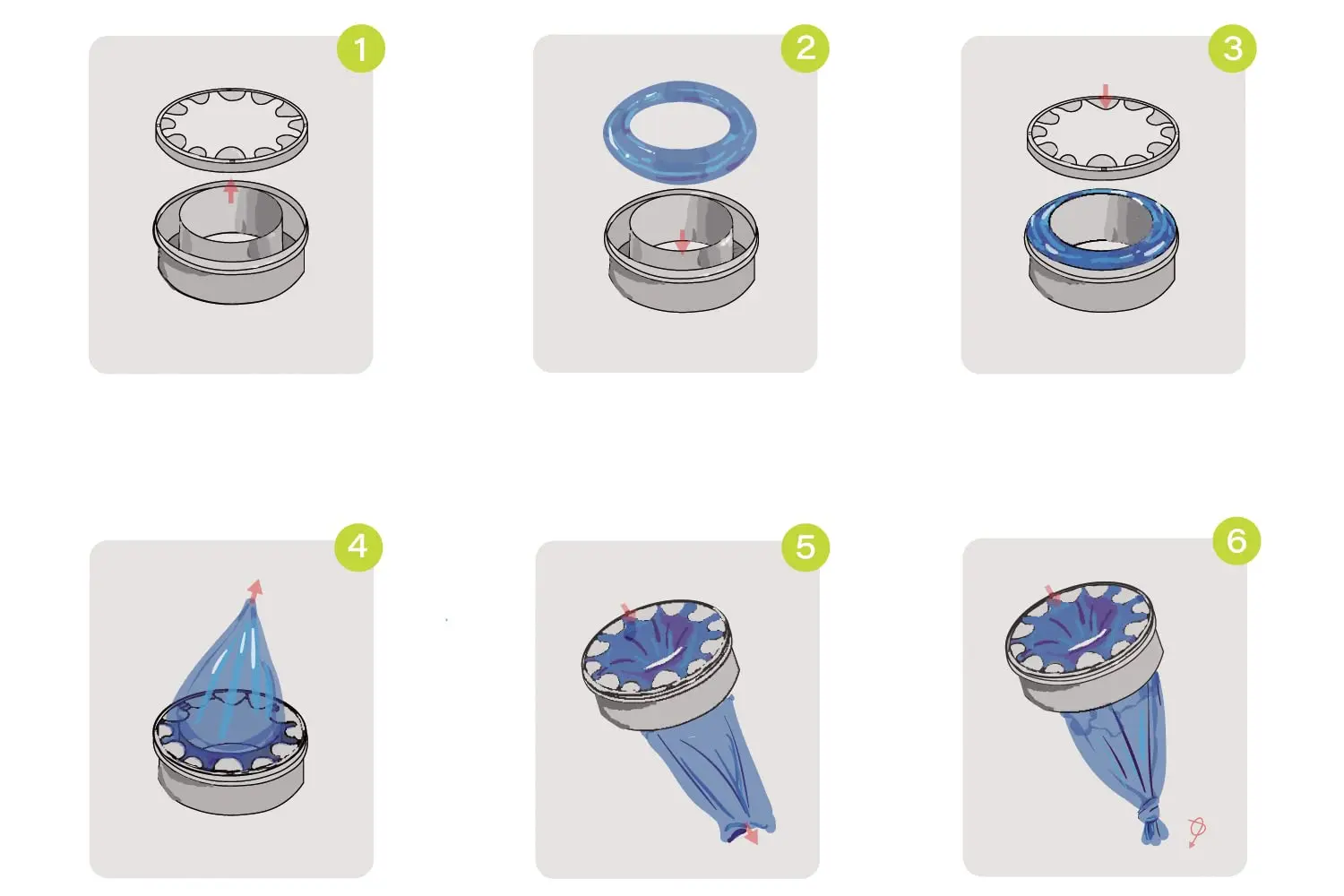 1

2

3

4

5

6