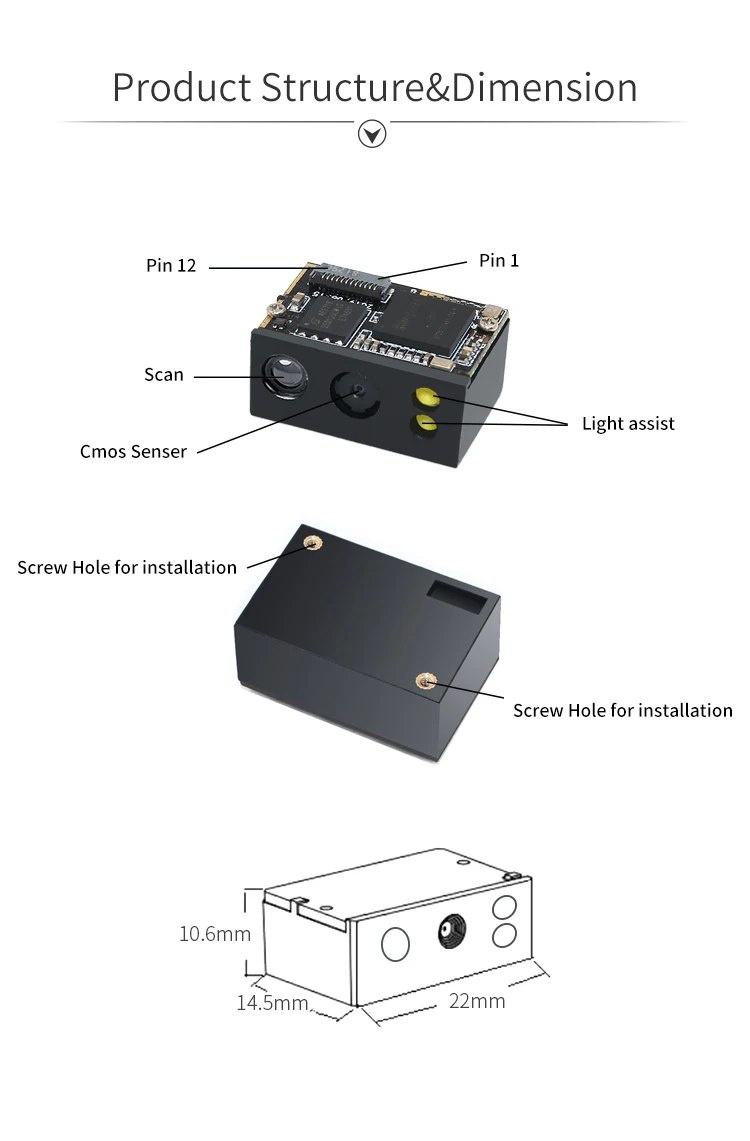 Product Structure&Dimension

Pin 12

Pin 1

Scan

Light assist

Cmos Senser

Screw Hole for installation

Screw Hole for installation

10.6mm

14.5mm

22mm