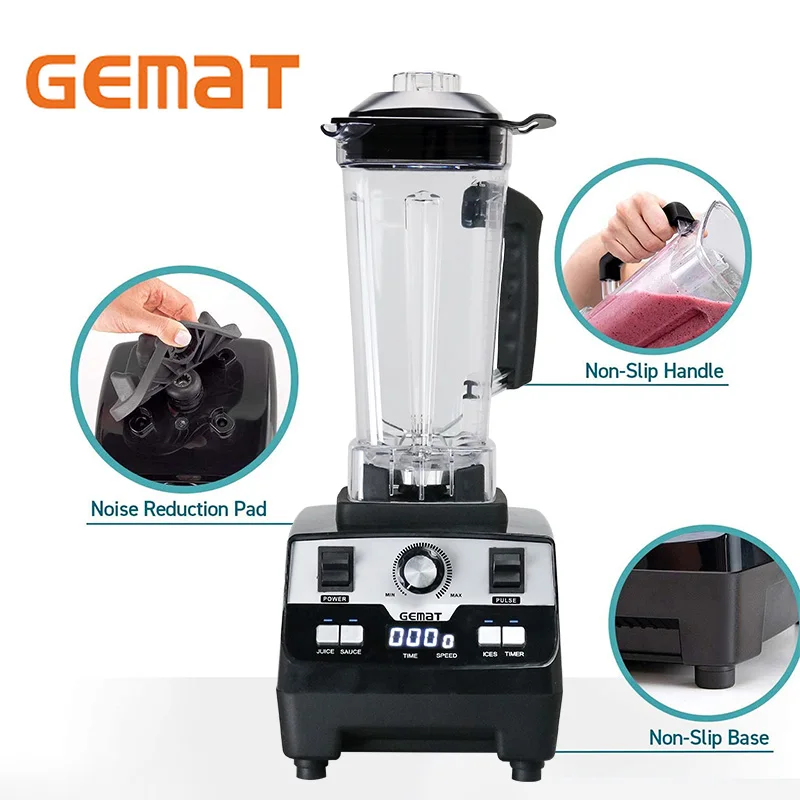 GEMAT

Non-Slip Handle

Noise Reduction Pad

POWER

MIN

MAX

PULSE

GEMAT

JUICE SAUCE

000 0

TIME SPEED

ICES TIMER

Non-Slip Base