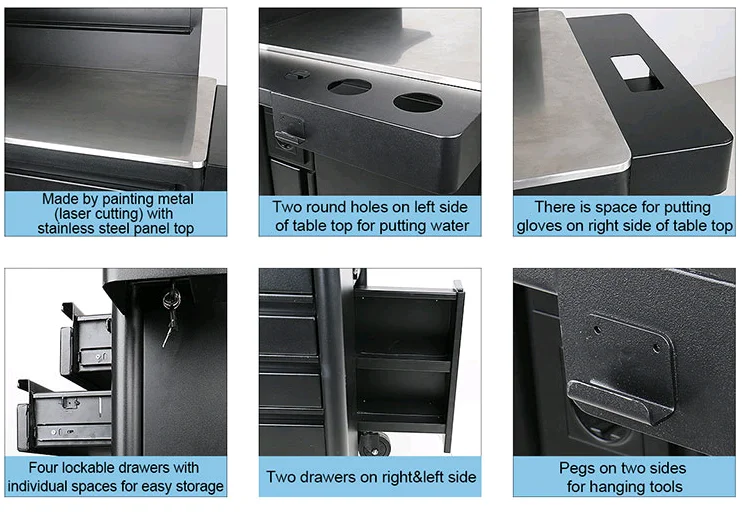 Made by painting metal (laser cutting) with stainless steel panel top

Two round holes on left side of table top for putting water

There is space for putting gloves on right side of table top

Four lockable drawers with individual spaces for easy storage

Two drawers on right&left side

Pegs on two sides for hanging tools