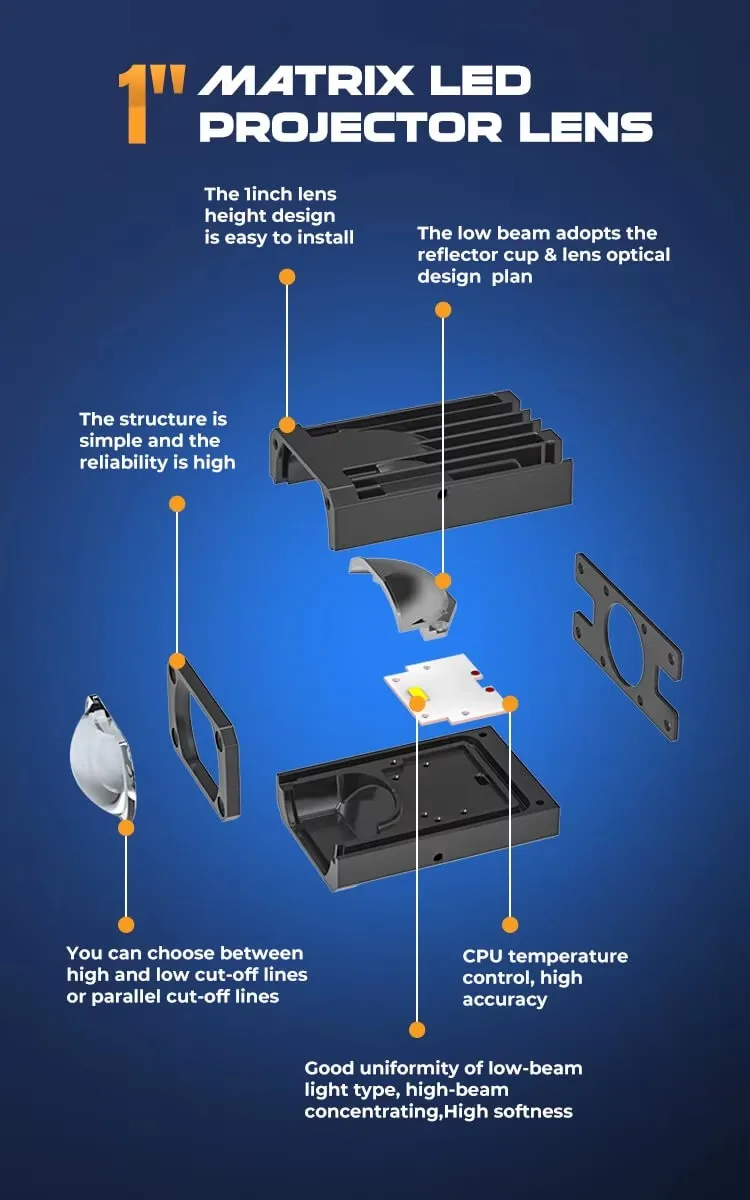 1" MATRIX LED PROJECTOR LENS

The 1inch lens height design is easy to install

The low beam adopts the reflector cup & lens optical design plan

The structure is simple and the reliability is high

You can choose between high and low cut-off lines or parallel cut-off lines

CPU temperature control, high accuracy

Good uniformity of low-beam light type, high-beam concentrating,High softness