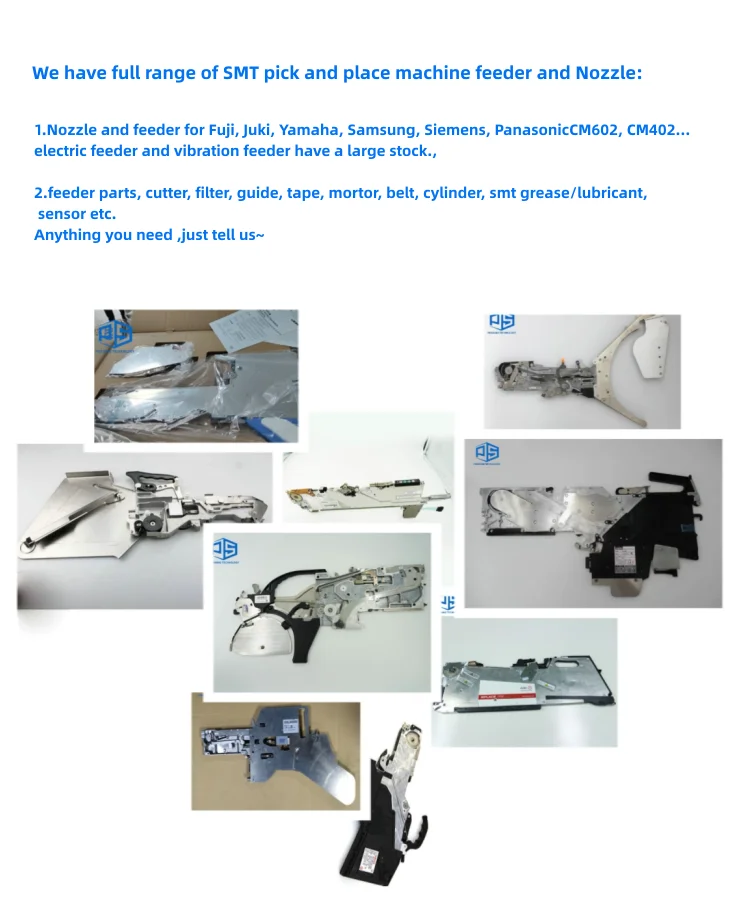 We have full range of SMT pick and place machine feeder and Nozzle:

1.Nozzle and feeder for Fuji, Juki, Yamaha, Samsung, Siemens, PanasonicCM602, CM402... electric feeder and vibration feeder have a large stock.,

2.feeder parts, cutter, filter, guide, tape, mortor, belt, cylinder, smt grease/lubricant, sensor etc.
Anything you need ,just tell us~