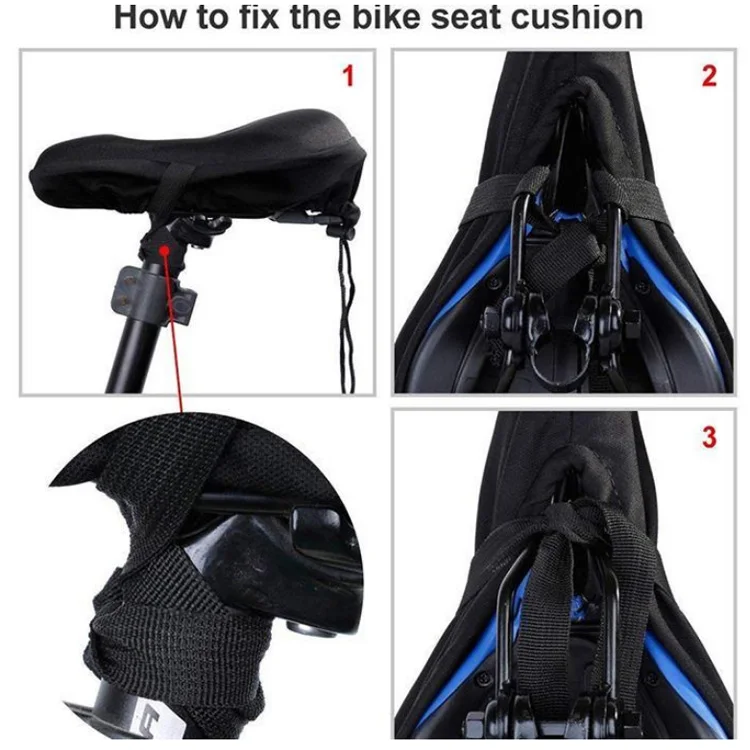 How to fix the bike seat cushion

1

2

3