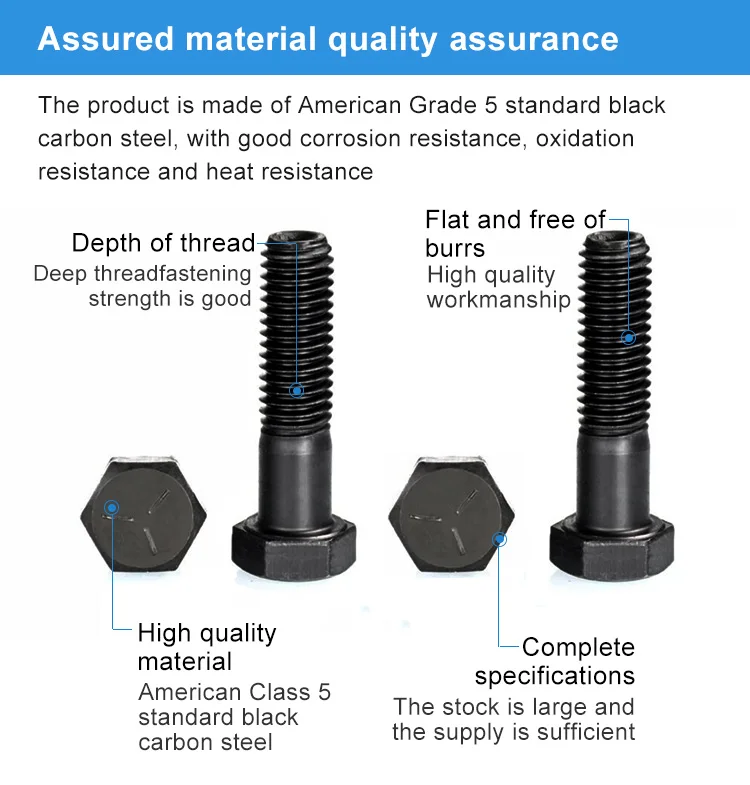 Assured material quality assurance

The product is made of American Grade 5 standard black carbon steel, with good corrosion resistance, oxidation resistance and heat resistance

Depth of thread
Deep threadfastening strength is good

Flat and free of burrs
High quality workmanship

High quality material
American Class 5 standard black carbon steel

Complete specifications
The stock is large and the supply is sufficient