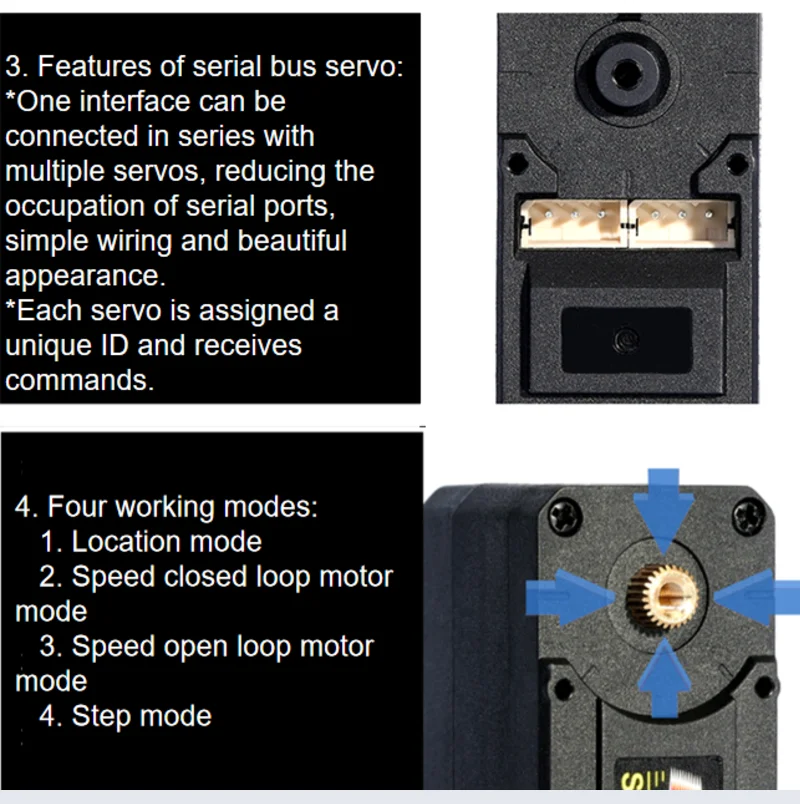 3. Features of serial bus servo:
*One interface can be connected in series with multiple servos, reducing the occupation of serial ports, simple wiring and beautiful appearance.
*Each servo is assigned a unique ID and receives commands.

4. Four working modes:
1. Location mode
2. Speed closed loop motor mode
3. Speed open loop motor mode
4. Step mode