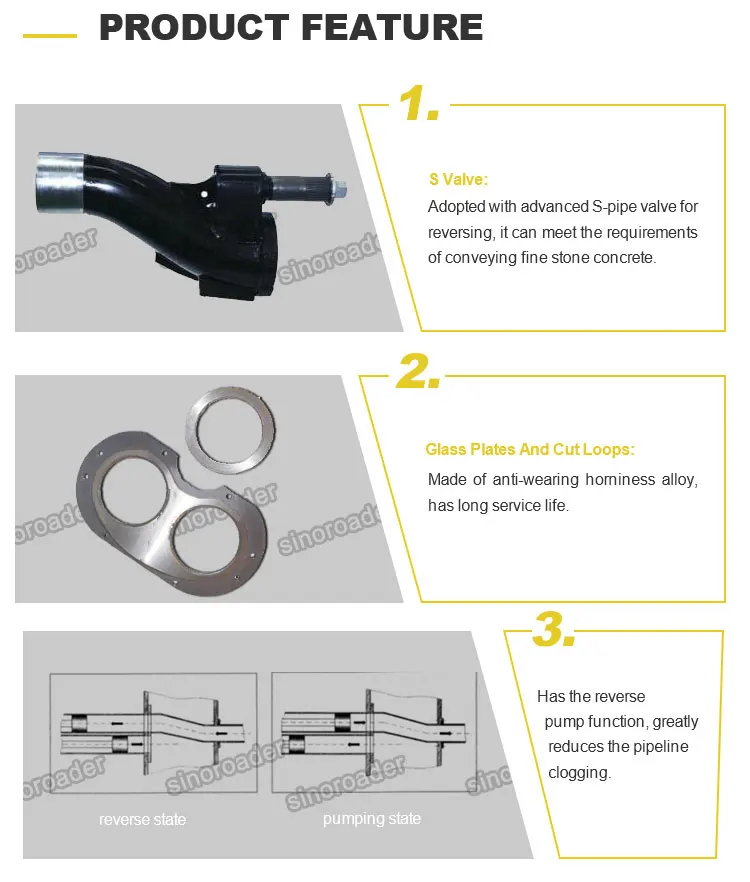 PRODUCT FEATURE

sinoroader sinoroader

1.

S Valve:
Adopted with advanced S-pipe valve for reversing, it can meet the requirements of conveying fine stone concrete.

sinoroader sinoroader sinoroader

2.

Glass Plates And Cut Loops:
Made of anti-wearing horniness alloy, has long service life.

sinoroader sinoroader sino

reverse state

pumping state

3.

Has the reverse pump function, greatly reduces the pipeline clogging.