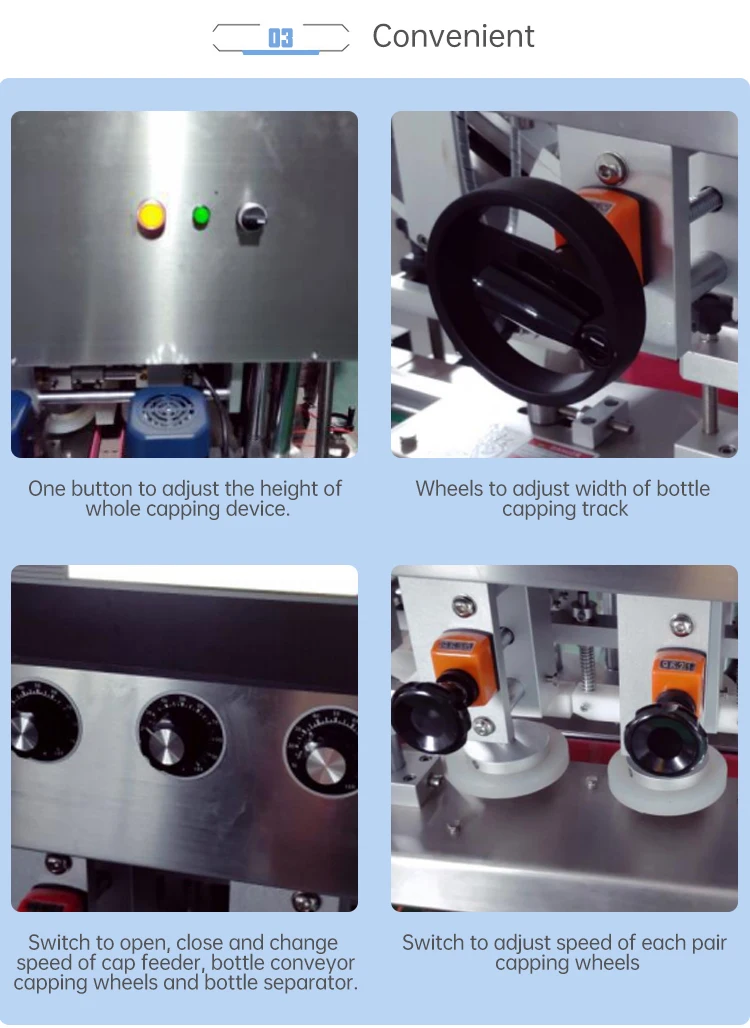 03 Convenient

One button to adjust the height of whole capping device.

Wheels to adjust width of bottle capping track

Switch to open, close and change speed of cap feeder, bottle conveyor capping wheels and bottle separator.

Switch to adjust speed of each pair capping wheels