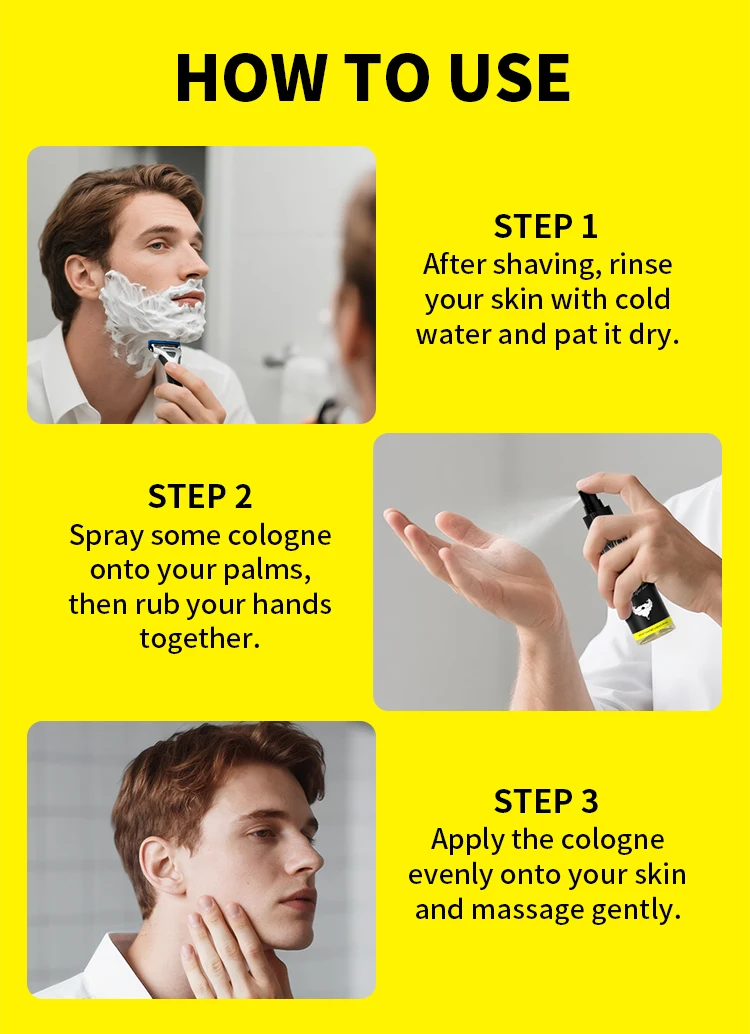 HOW TO USE

STEP 1
After shaving, rinse your skin with cold water and pat it dry.

STEP 2
Spray some cologne onto your palms, then rub your hands together.

STEP 3
Apply the cologne evenly onto your skin and massage gently.