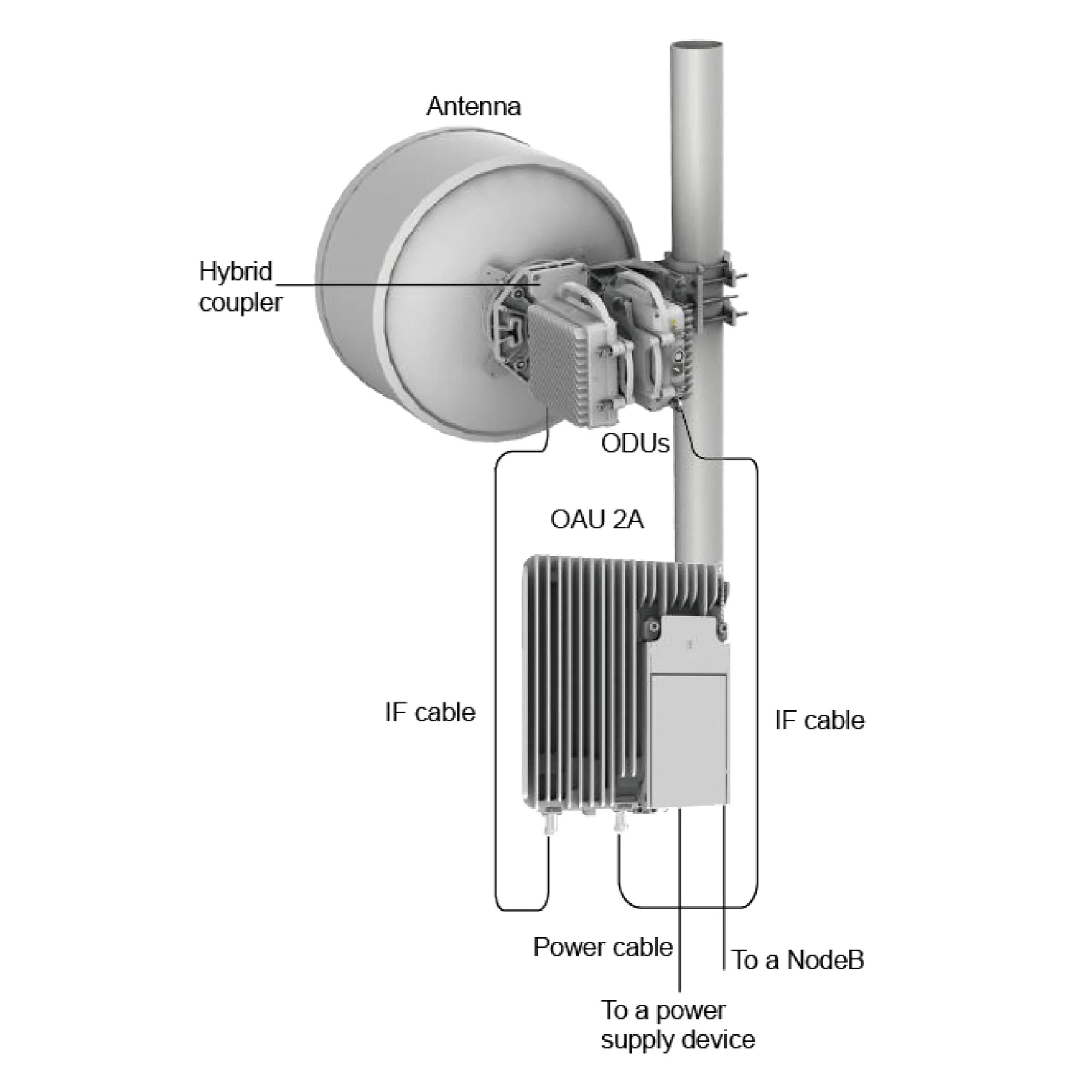 Antenna

Hybrid coupler

ODUs

OAU 2A

IF cable

IF cable

Power cable

To a NodeB

To a power supply device