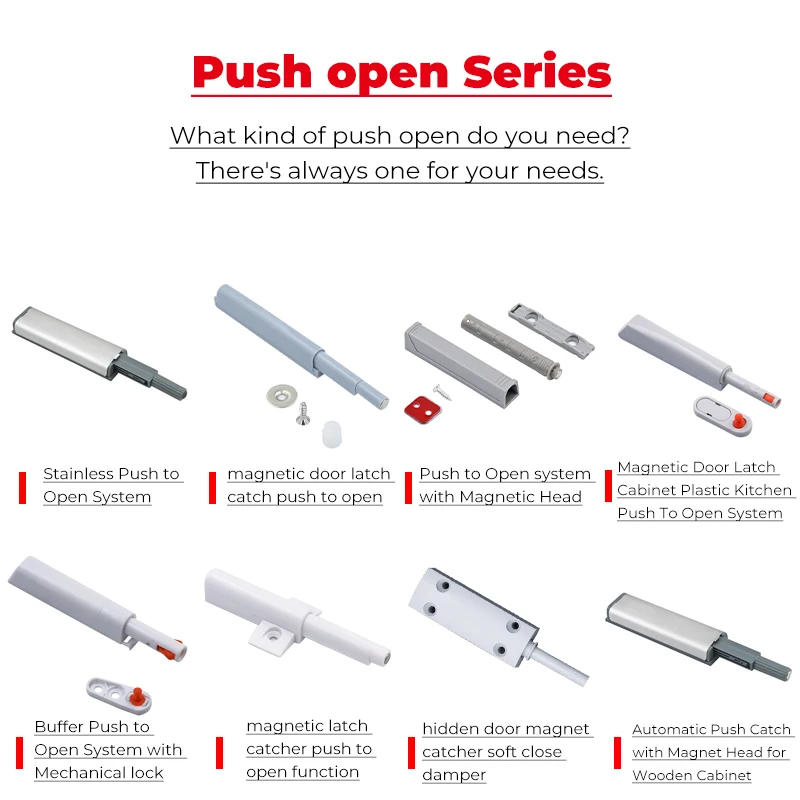 Push open Series

What kind of push open do you need?
There's always one for your needs.

Stainless Push to Open System

magnetic door latch catch push to open

Push to Open system with Magnetic Head

Magnetic Door Latch Cabinet Plastic Kitchen Push To Open System

Buffer Push to Open System with Mechanical lock

magnetic latch catcher push to open function

hidden door magnet catcher soft close damper

Automatic Push Catch with Magnet Head for Wooden Cabinet