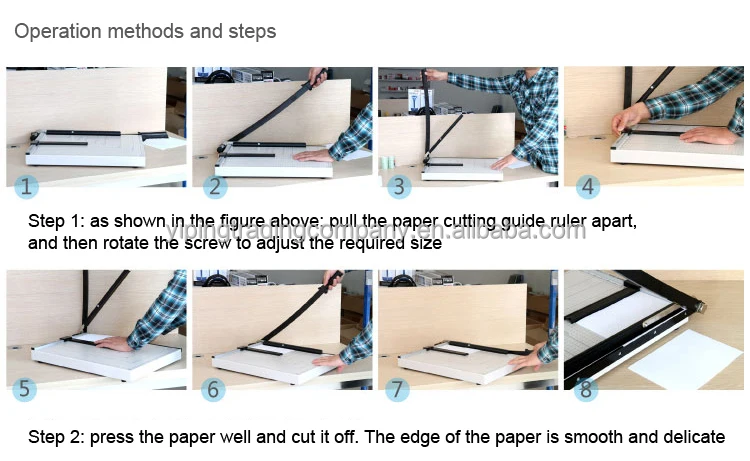 Operation methods and steps

1
2
3
4

Step 1: as shown in the figure above: pull the paper cutting guide ruler apart, and then rotate the screw to adjust the required size

yipingtradingcompany.en.alibaba.com

5
6
7
8

Step 2: press the paper well and cut it off. The edge of the paper is smooth and delicate