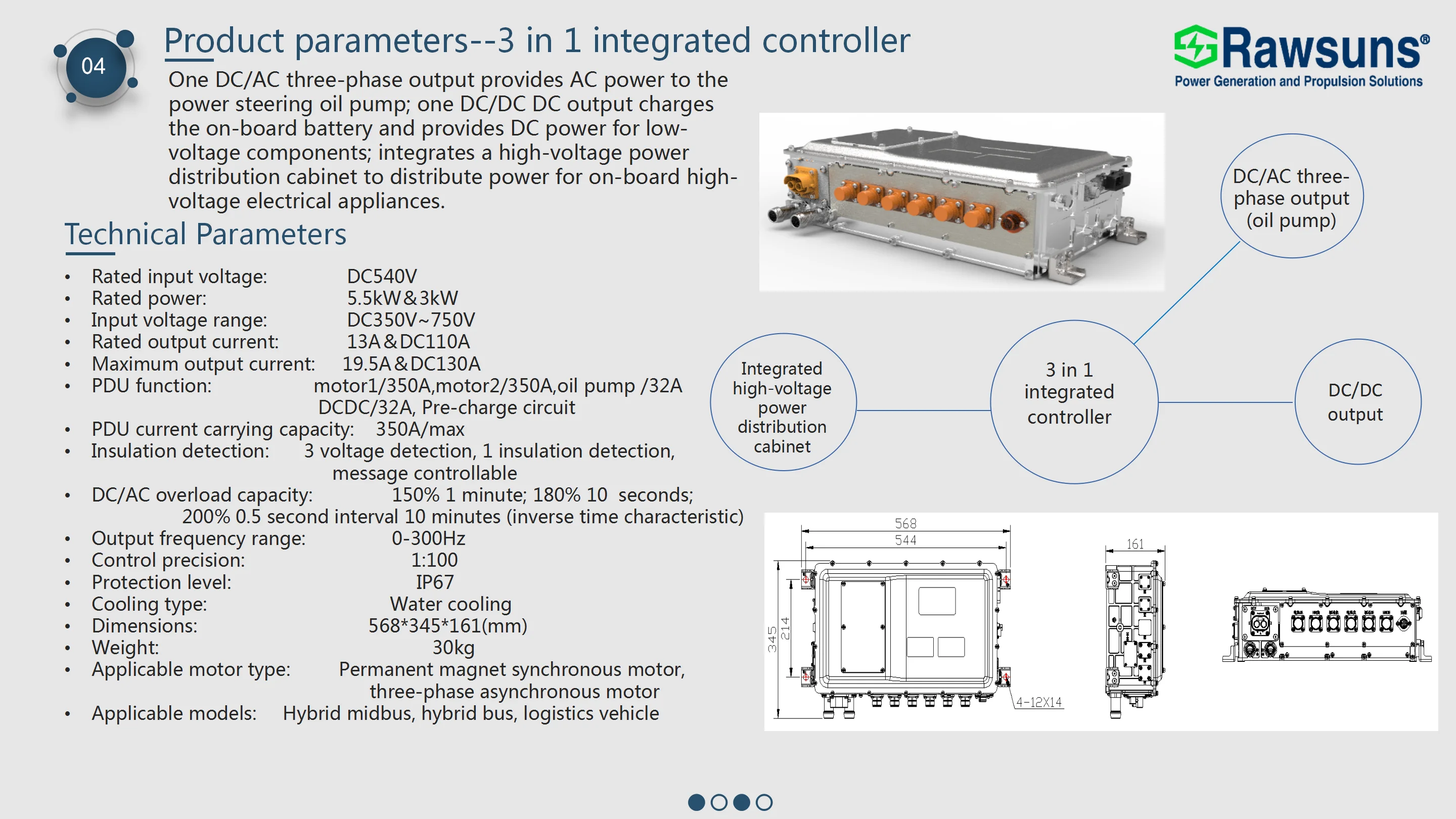 04

Product parameters--3 in 1 integrated controller

Rawsuns®
Power Generation and Propulsion Solutions

One DC/AC three-phase output provides AC power to the power steering oil pump; one DC/DC DC output charges the on-board battery and provides DC power for low-voltage components; integrates a high-voltage power distribution cabinet to distribute power for on-board high-voltage electrical appliances.

Technical Parameters

• Rated input voltage: DC540V
• Rated power: 5.5kW&3kW
• Input voltage range: DC350V~750V
• Rated output current: 13A&DC110A
• Maximum output current: 19.5A&DC130A
• PDU function: motor1/350A,motor2/350A,oil pump /32A DCDC/32A, Pre-charge circuit
• PDU current carrying capacity: 350A/max
• Insulation detection: 3 voltage detection, 1 insulation detection, message controllable
• DC/AC overload capacity: 150% 1 minute; 180% 10 seconds; 200% 0.5 second interval 10 minutes (inverse time characteristic)
• Output frequency range: 0-300Hz
• Control precision: 1:100
• Protection level: IP67
• Cooling type: Water cooling
• Dimensions: 568*345*161(mm)
• Weight: 30kg
• Applicable motor type: Permanent magnet synchronous motor, three-phase asynchronous motor
• Applicable models: Hybrid midbus, hybrid bus, logistics vehicle

DC/AC three-phase output (oil pump)

Integrated high-voltage power distribution cabinet

3 in 1 integrated controller

DC/DC output

568
544
345
214
4-12X14
161