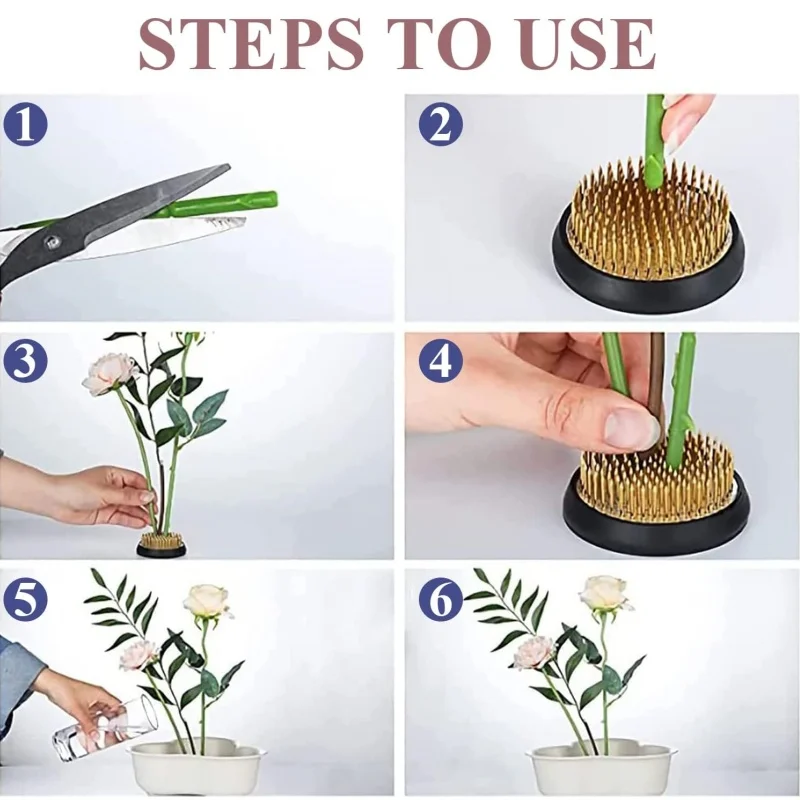 STEPS TO USE

1

2

3

4

5

6