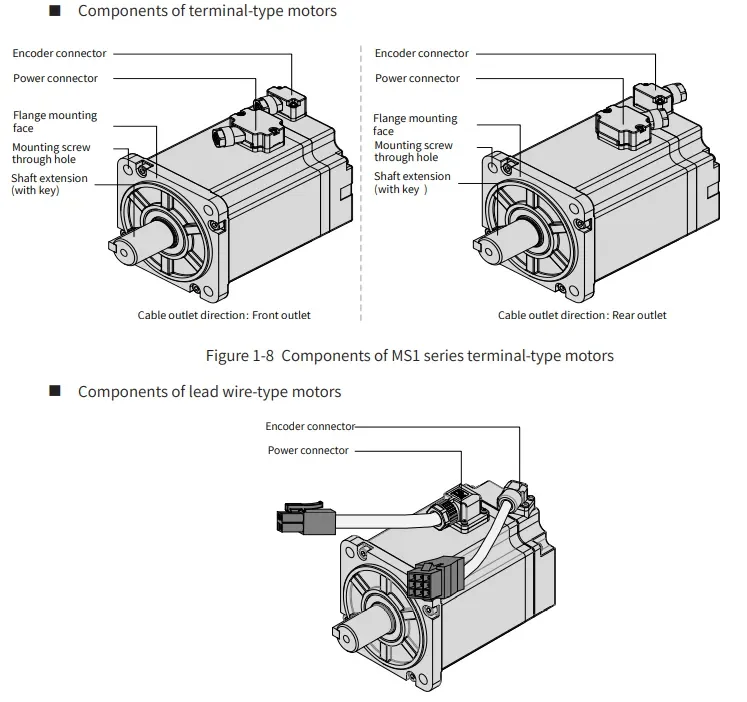 ■ Components of terminal-type motors

Encoder connector
Power connector
Flange mounting face
Mounting screw through hole
Shaft extension (with key)

Cable outlet direction: Front outlet

Encoder connector
Power connector
Flange mounting face
Mounting screw through hole
Shaft extension (with key )

Cable outlet direction: Rear outlet

Figure 1-8 Components of MS1 series terminal-type motors

■ Components of lead wire-type motors

Encoder connector
Power connector