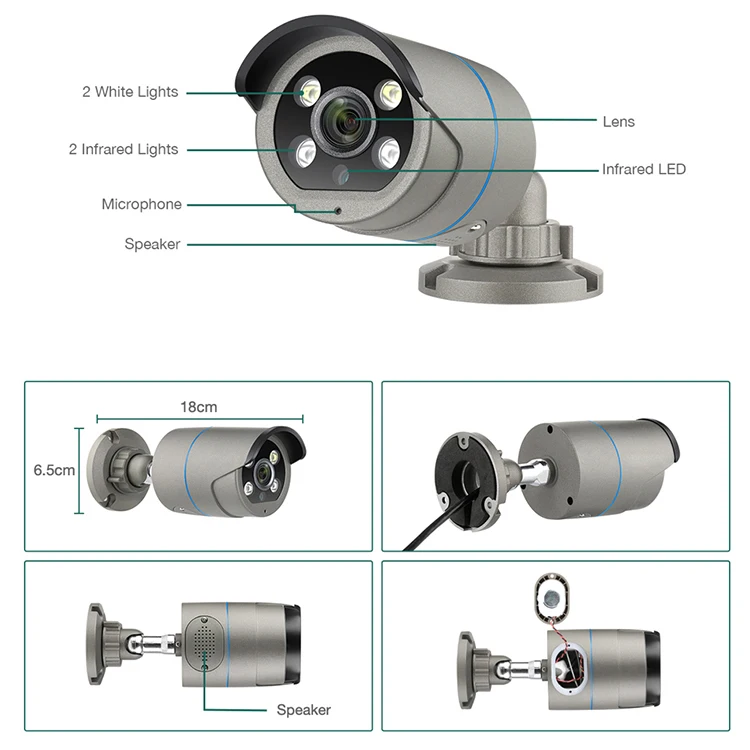 2 White Lights
2 Infrared Lights
Microphone
Speaker
Lens
Infrared LED

18cm
6.5cm

Speaker