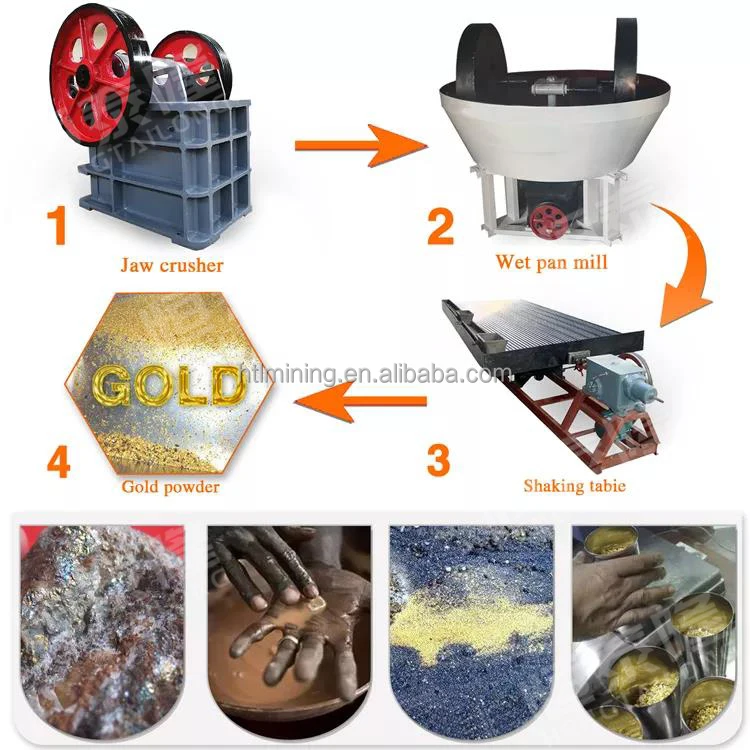 1
Jaw crusher

2
Wet pan mill

GOLD
htlmining.en.alibaba.com

4
Gold powder

3
Shaking tabie