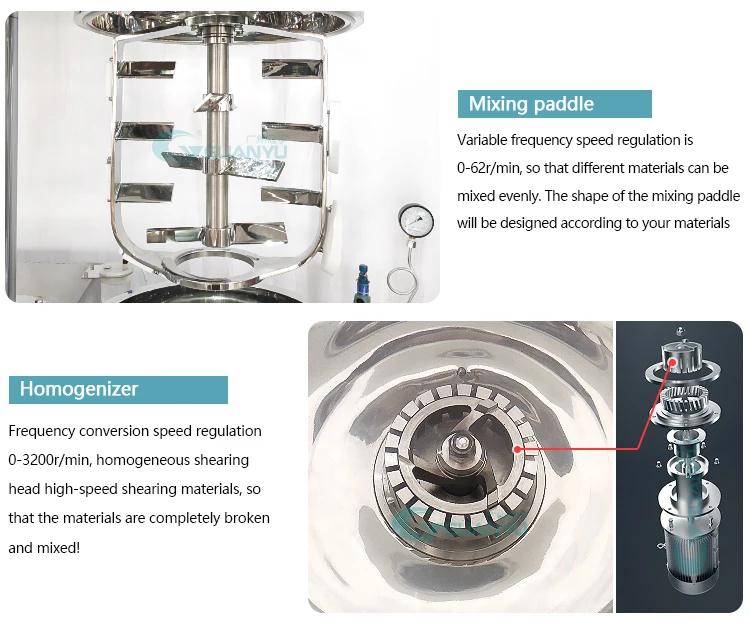 GUANYU

Mixing paddle

Variable frequency speed regulation is 0-62r/min, so that different materials can be mixed evenly. The shape of the mixing paddle will be designed according to your materials

Homogenizer

Frequency conversion speed regulation 0-3200r/min, homogeneous shearing head high-speed shearing materials, so that the materials are completely broken and mixed!

GUANYU