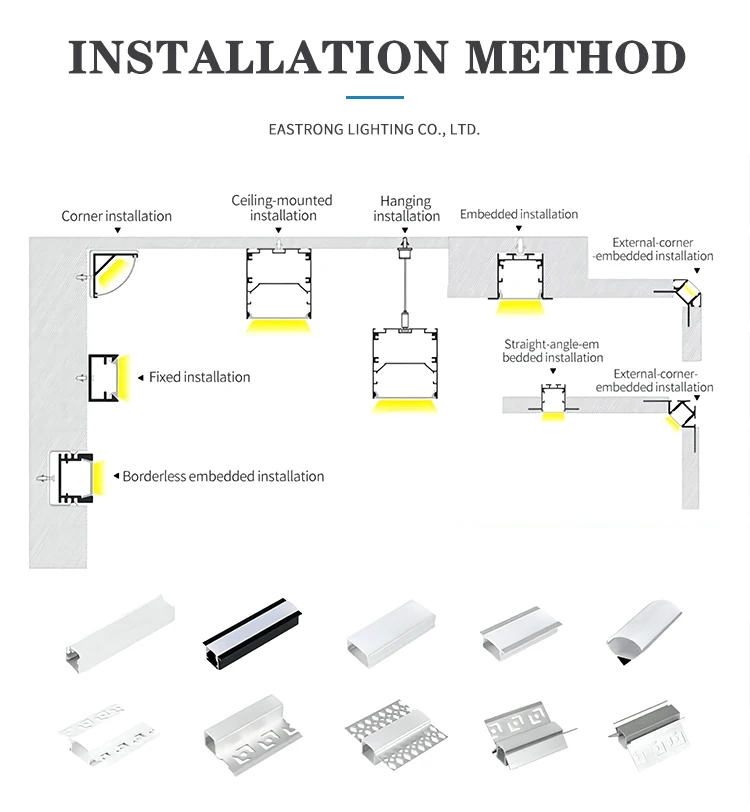 INSTALLATION METHOD

EASTRONG LIGHTING CO., LTD.

Corner installation

Ceiling-mounted installation

Hanging installation

Embedded installation

External-corner -embedded installation

Fixed installation

Straight-angle-em bedded installation

External-corner-embedded installation

Borderless embedded installation