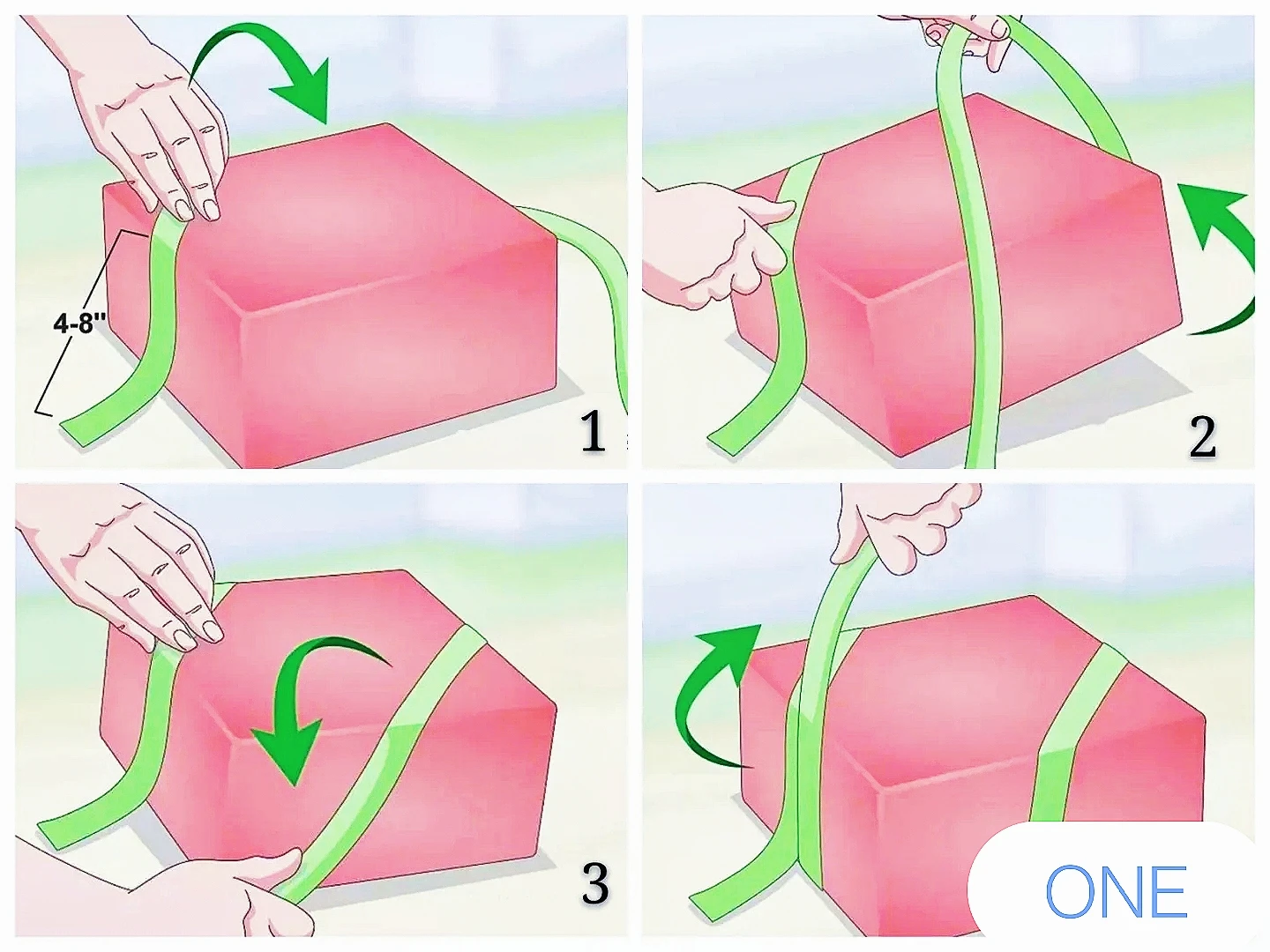 4-8"
1
2
3
ONE