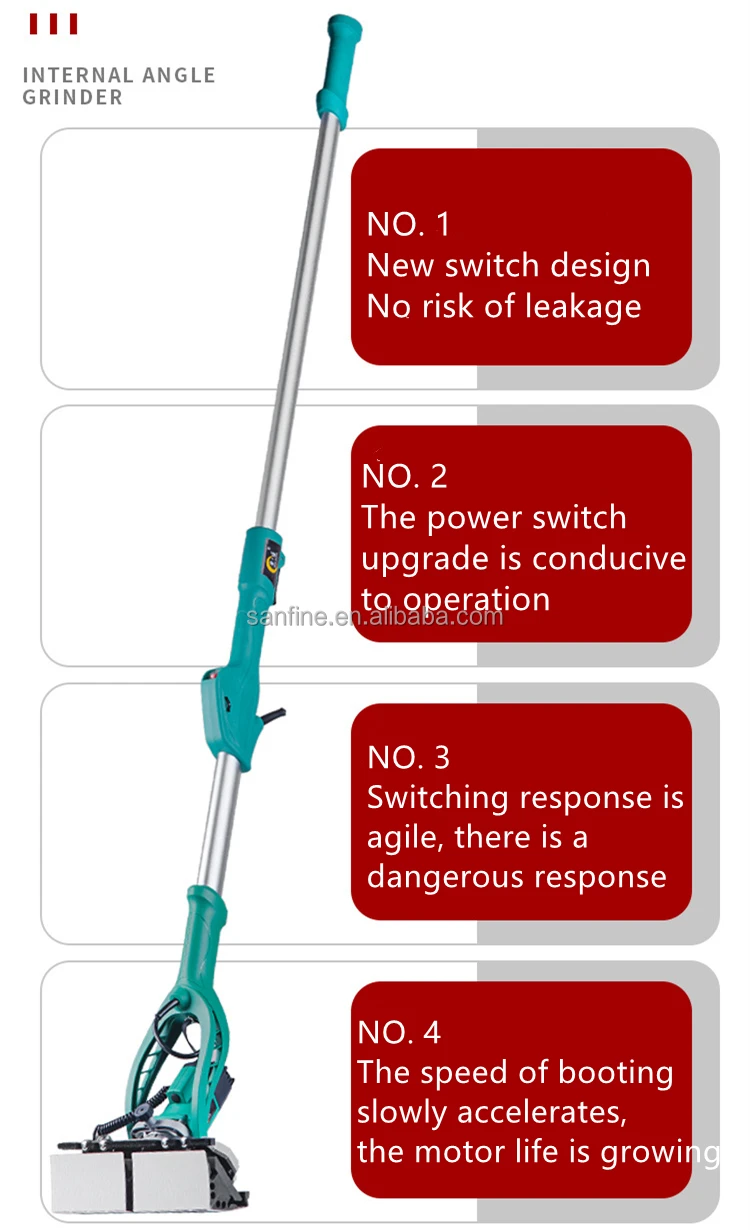 INTERNAL ANGLE GRINDER

NO. 1
New switch design
No risk of leakage

NO. 2
The power switch upgrade is conducive to operation

sanfine.en.alibaba.com

NO. 3
Switching response is agile, there is a dangerous response

NO. 4
The speed of booting slowly accelerates, the motor life is growing