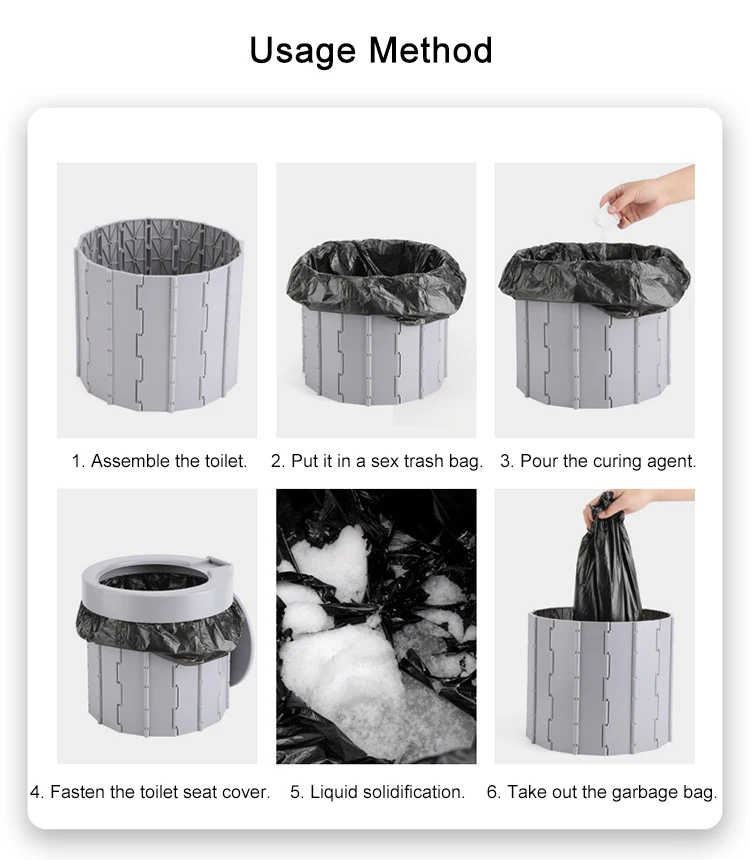 Usage Method

1. Assemble the toilet.

2. Put it in a sex trash bag.

3. Pour the curing agent.

4. Fasten the toilet seat cover.

5. Liquid solidification.

6. Take out the garbage bag.