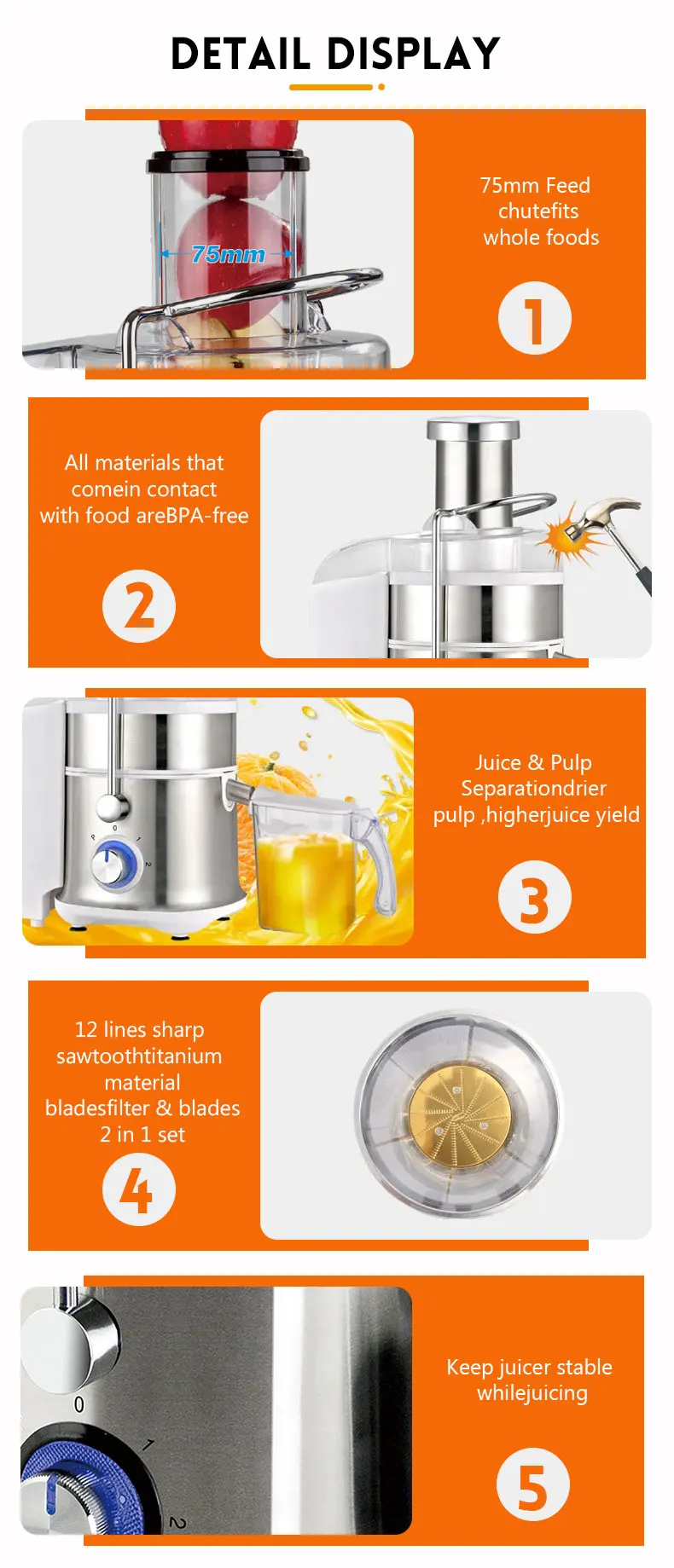 DETAIL DISPLAY

75mm

75mm Feed chutefits whole foods

1

All materials that comein contact with food areBPA-free

2

P 0 1 2

Juice & Pulp Separationdrier pulp ,higherjuice yield

3

12 lines sharp sawtoothtitanium material bladesfilter & blades 2 in 1 set

4

0 1 2

Keep juicer stable whilejuicing

5