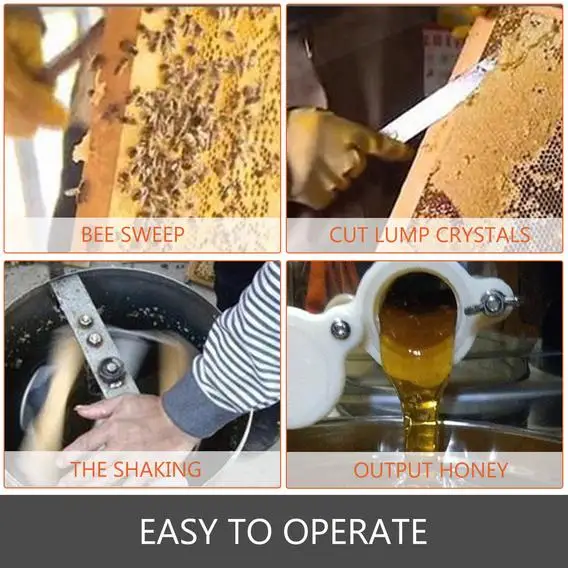 BEE SWEEP

CUT LUMP CRYSTALS

THE SHAKING

OUTPUT HONEY

EASY TO OPERATE