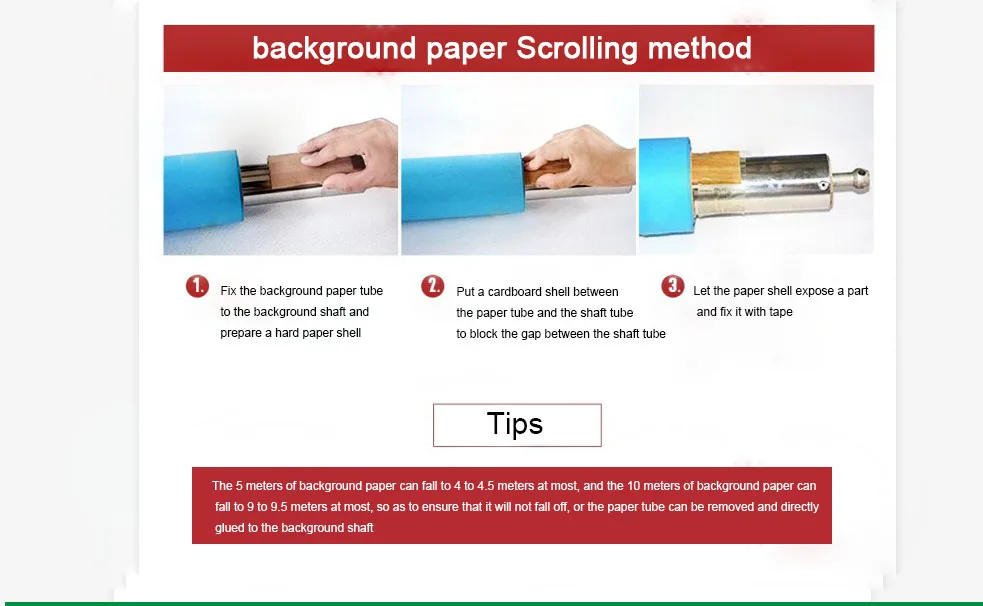 background paper Scrolling method

1. Fix the background paper tube to the background shaft and prepare a hard paper shell

2. Put a cardboard shell between the paper tube and the shaft tube to block the gap between the shaft tube

3. Let the paper shell expose a part and fix it with tape

Tips

The 5 meters of background paper can fall to 4 to 4.5 meters at most, and the 10 meters of background paper can fall to 9 to 9.5 meters at most, so as to ensure that it will not fall off, or the paper tube can be removed and directly glued to the background shaft