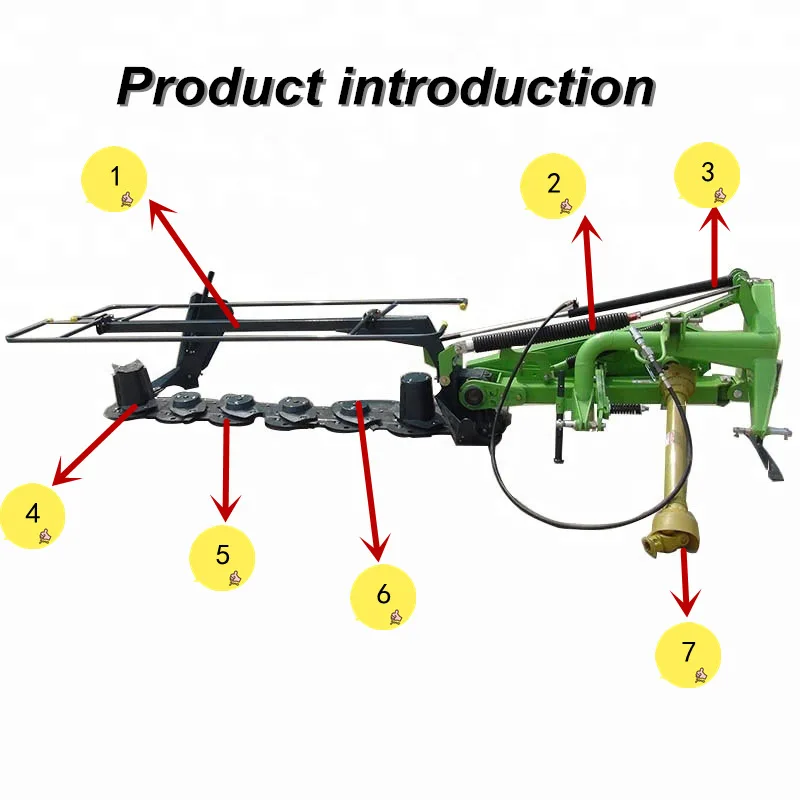 Product introduction

1

2

3

4

5

6

7