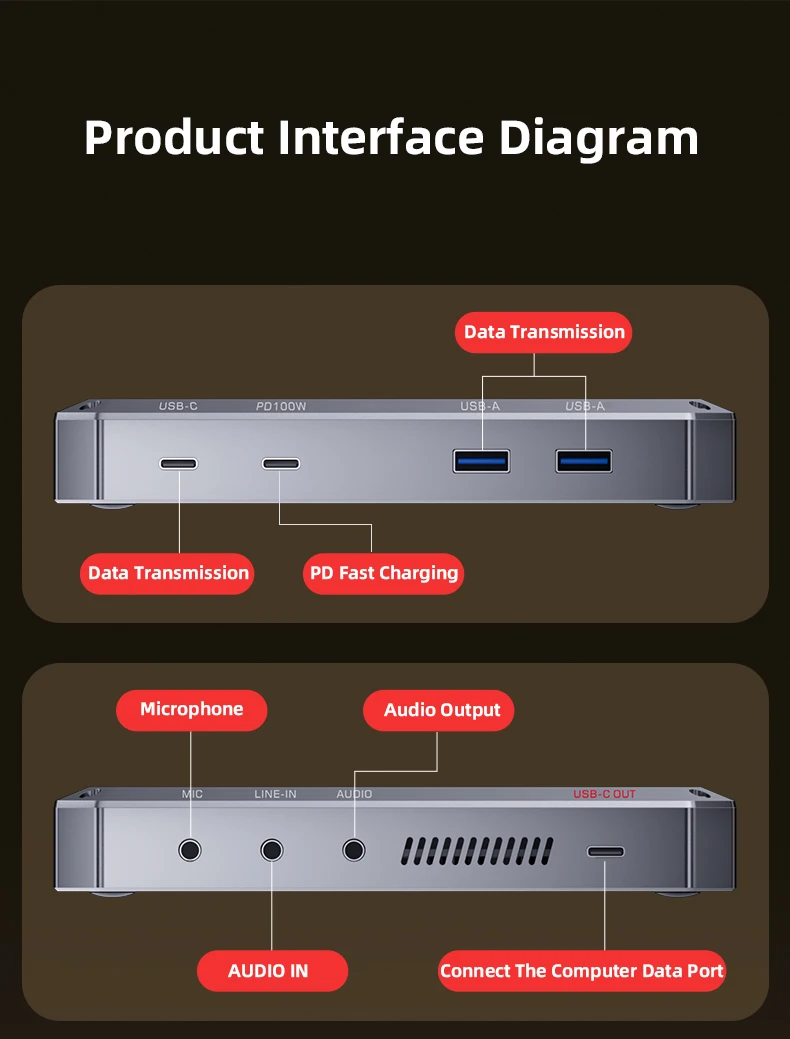 Product Interface Diagram

Data Transmission

USB-C
PD100W
USB-A
USB-A

Data Transmission
PD Fast Charging

Microphone
Audio Output

MIC
LINE-IN
AUDIO
USB-C OUT

AUDIO IN
Connect The Computer Data Port