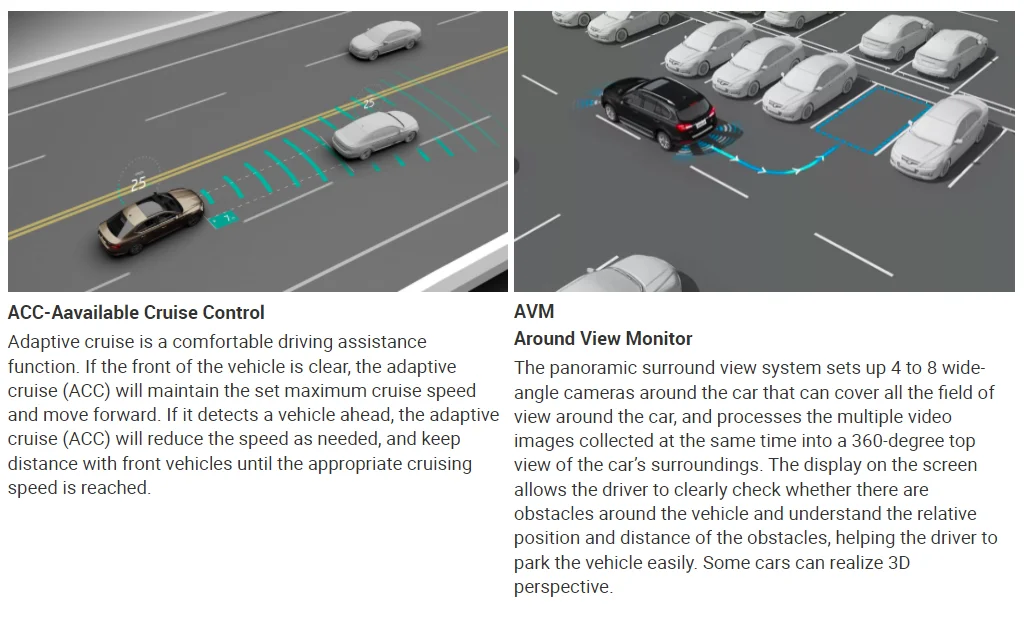 25

25

ACC-Aavailable Cruise Control

Adaptive cruise is a comfortable driving assistance function. If the front of the vehicle is clear, the adaptive cruise (ACC) will maintain the set maximum cruise speed and move forward. If it detects a vehicle ahead, the adaptive cruise (ACC) will reduce the speed as needed, and keep distance with front vehicles until the appropriate cruising speed is reached.

AVM

Around View Monitor

The panoramic surround view system sets up 4 to 8 wide-angle cameras around the car that can cover all the field of view around the car, and processes the multiple video images collected at the same time into a 360-degree top view of the car's surroundings. The display on the screen allows the driver to clearly check whether there are obstacles around the vehicle and understand the relative position and distance of the obstacles, helping the driver to park the vehicle easily. Some cars can realize 3D perspective.