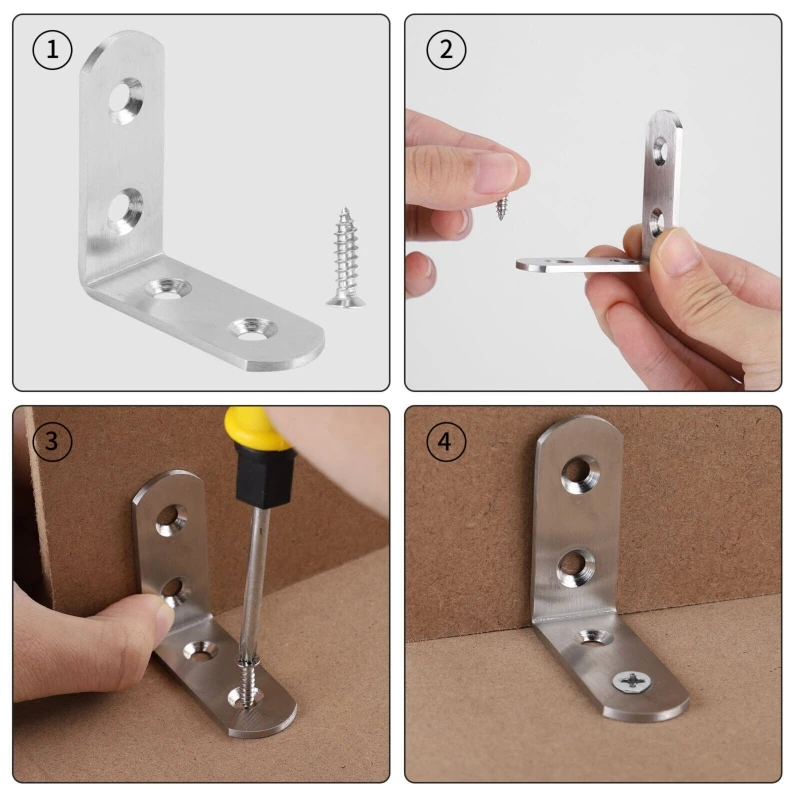 1

2

3

4