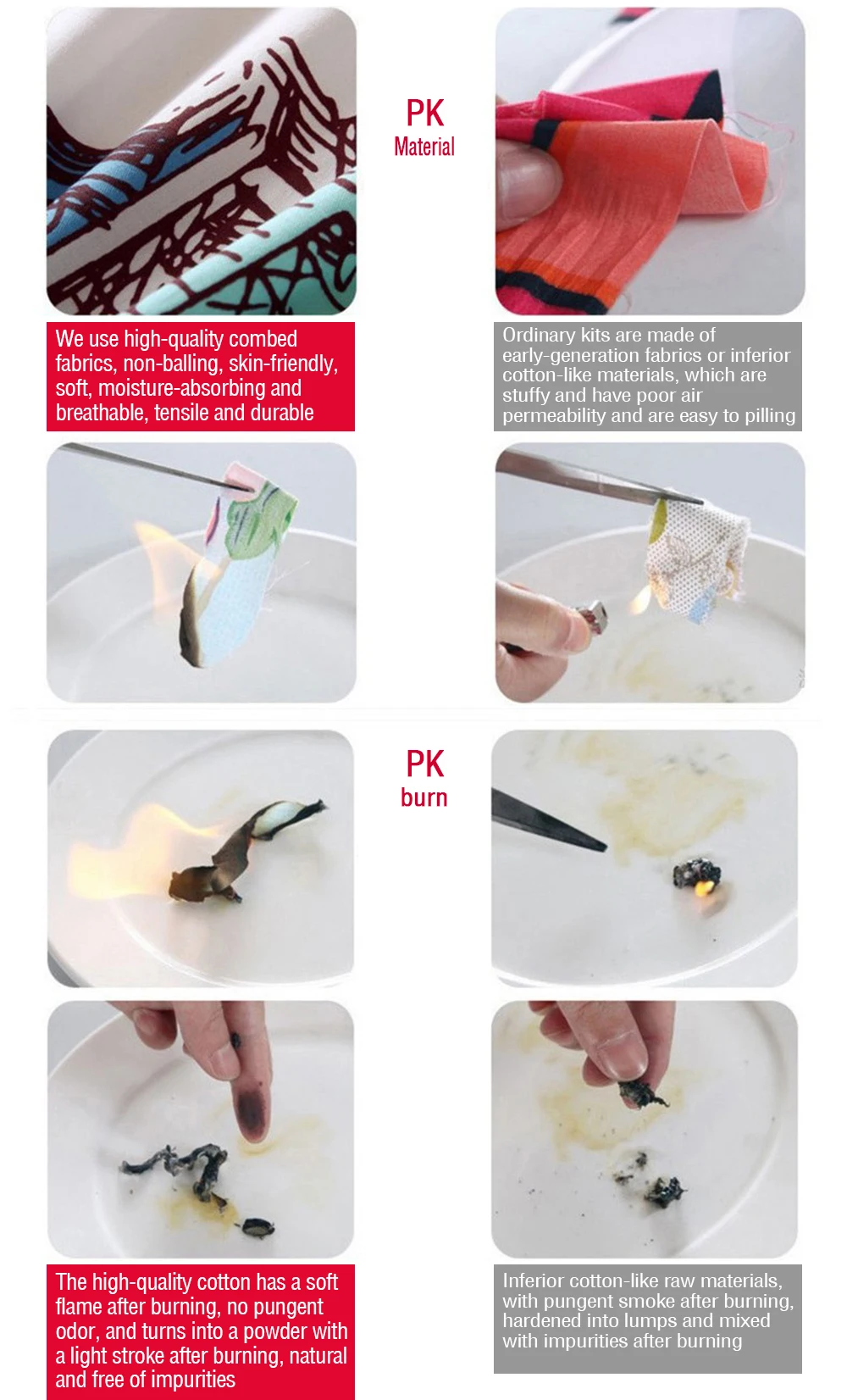 PK
Material

We use high-quality combed fabrics, non-balling, skin-friendly, soft, moisture-absorbing and breathable, tensile and durable

Ordinary kits are made of early-generation fabrics or inferior cotton-like materials, which are stuffy and have poor air permeability and are easy to pilling

PK
burn

The high-quality cotton has a soft flame after burning, no pungent odor, and turns into a powder with a light stroke after burning, natural and free of impurities

Inferior cotton-like raw materials, with pungent smoke after burning, hardened into lumps and mixed with impurities after burning