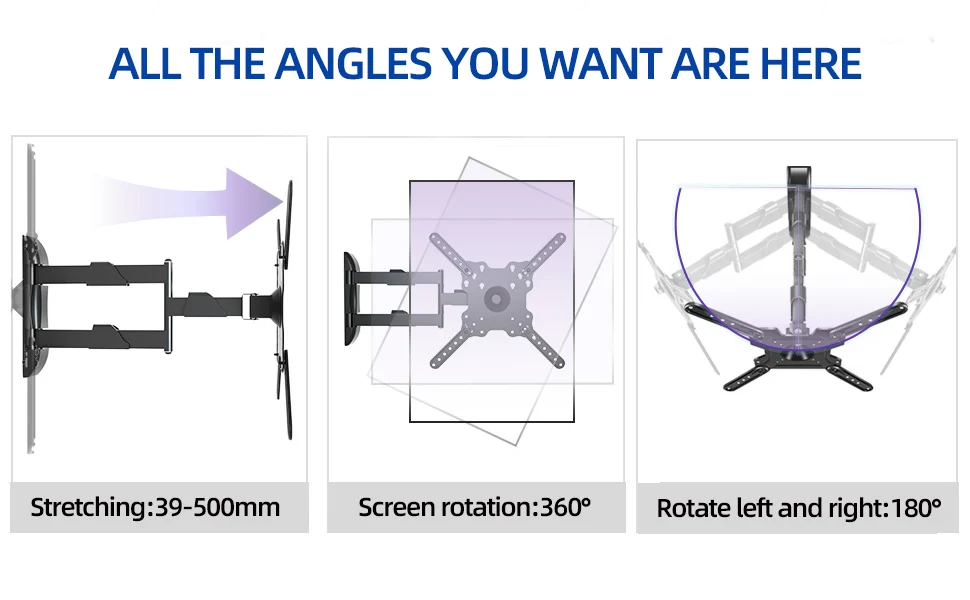 ALL THE ANGLES YOU WANT ARE HERE

Stretching:39-500mm

Screen rotation:360°

Rotate left and right:180°