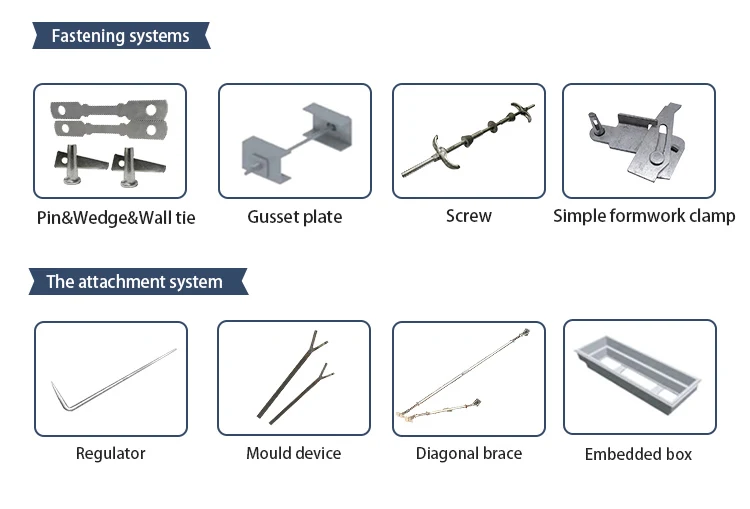 Fastening systems

Pin&Wedge&Wall tie

Gusset plate

Screw

Simple formwork clamp

The attachment system

Regulator

Mould device

Diagonal brace

Embedded box