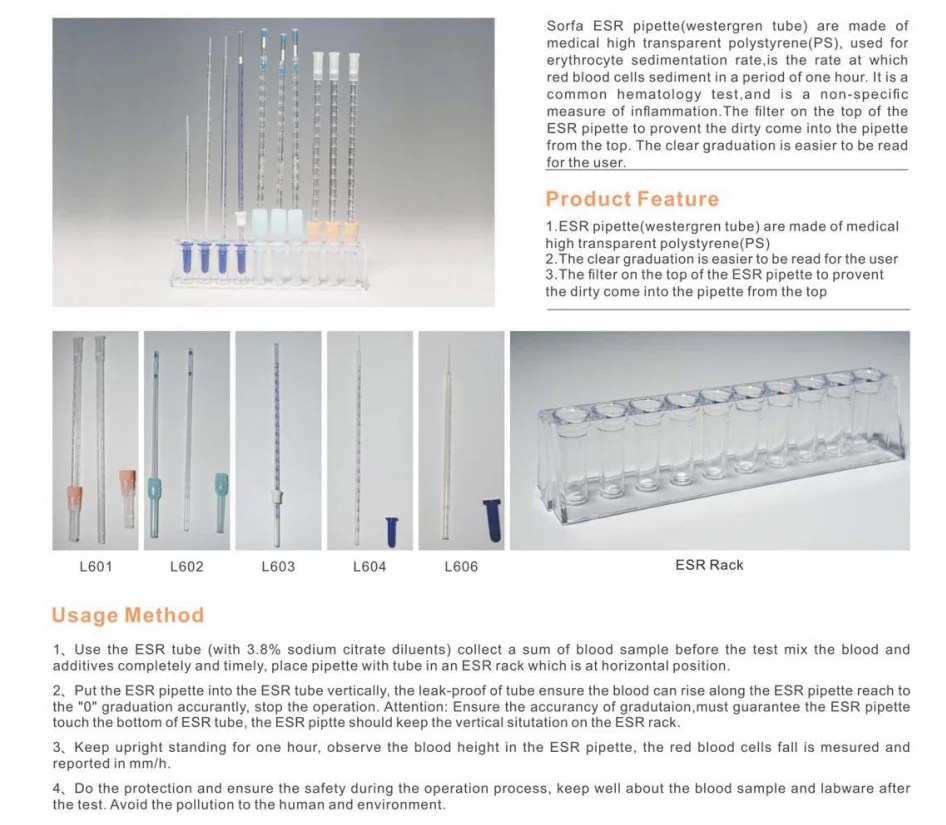 Sorfa ESR pipette(westergren tube) are made of medical high transparent polystyrene(PS), used for erythrocyte sedimentation rate,is the rate at which red blood cells sediment in a period of one hour. It is a common hematology test,and is a non-specific measure of inflammation.The filter on the top of the ESR pipette to provent the dirty come into the pipette from the top. The clear graduation is easier to be read for the user.

Product Feature

1.ESR pipette(westergren tube) are made of medical high transparent polystyrene(PS)
2.The clear graduation is easier to be read for the user
3.The filter on the top of the ESR pipette to provent the dirty come into the pipette from the top

L601 L602 L603 L604 L606 ESR Rack

Usage Method

1、Use the ESR tube (with 3.8% sodium citrate diluents) collect a sum of blood sample before the test mix the blood and additives completely and timely, place pipette with tube in an ESR rack which is at horizontal position.

2、Put the ESR pipette into the ESR tube vertically, the leak-proof of tube ensure the blood can rise along the ESR pipette reach to the "0" graduation accurantly, stop the operation. Attention: Ensure the accurancy of gradutaion,must guarantee the ESR pipette touch the bottom of ESR tube, the ESR piptte should keep the vertical situtation on the ESR rack.

3、Keep upright standing for one hour, observe the blood height in the ESR pipette, the red blood cells fall is mesured and reported in mm/h.

4、Do the protection and ensure the safety during the operation process, keep well about the blood sample and labware after the test. Avoid the pollution to the human and environment.