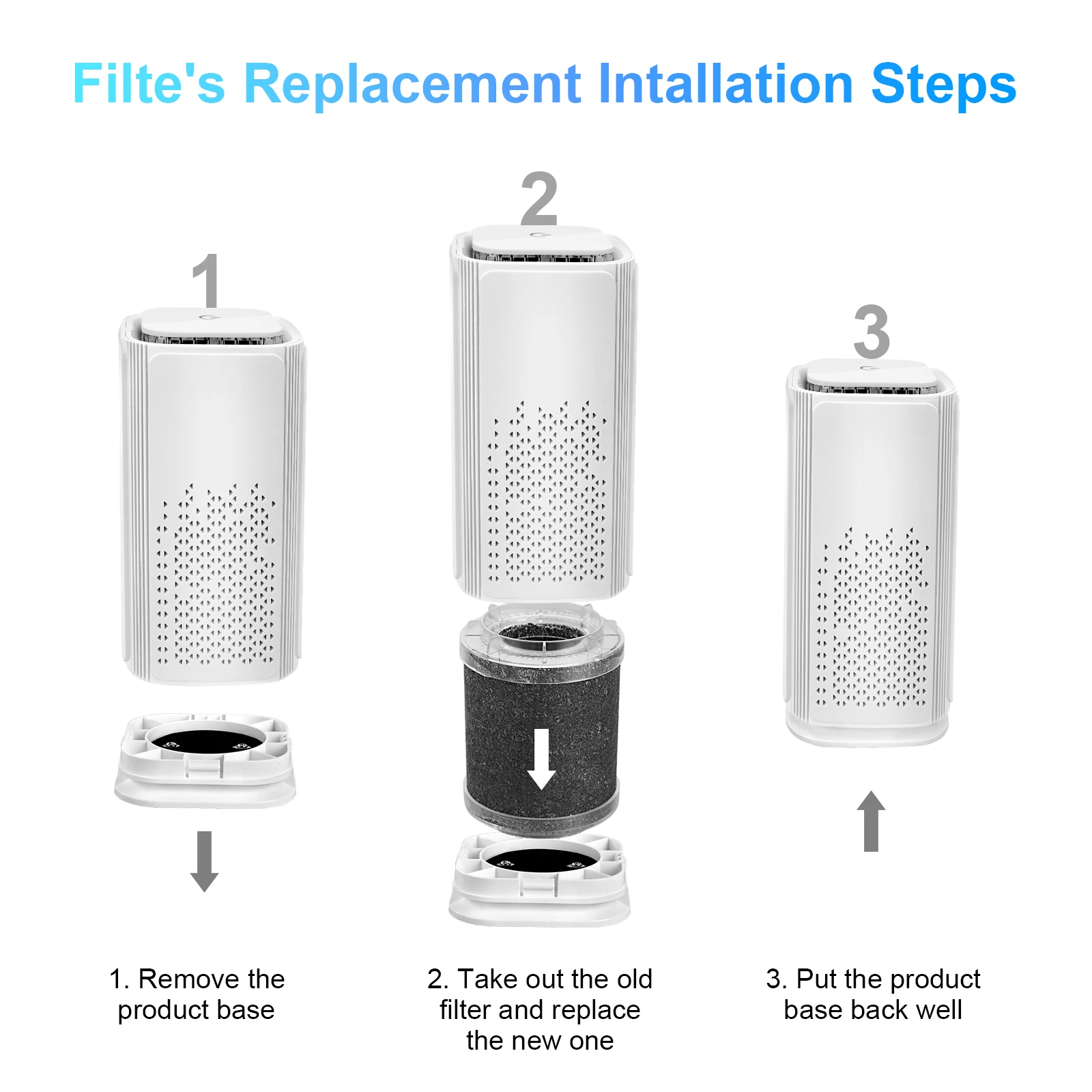 Filte's Replacement Intallation Steps

1

2

3

1. Remove the product base

2. Take out the old filter and replace the new one

3. Put the product base back well