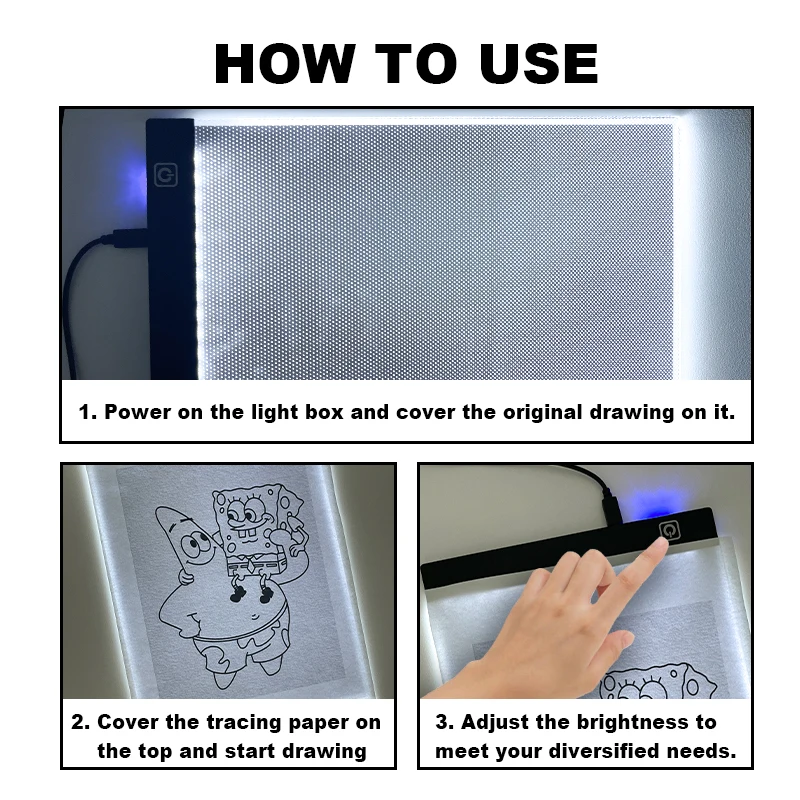 HOW TO USE

1. Power on the light box and cover the original drawing on it.

2. Cover the tracing paper on the top and start drawing

3. Adjust the brightness to meet your diversified needs.