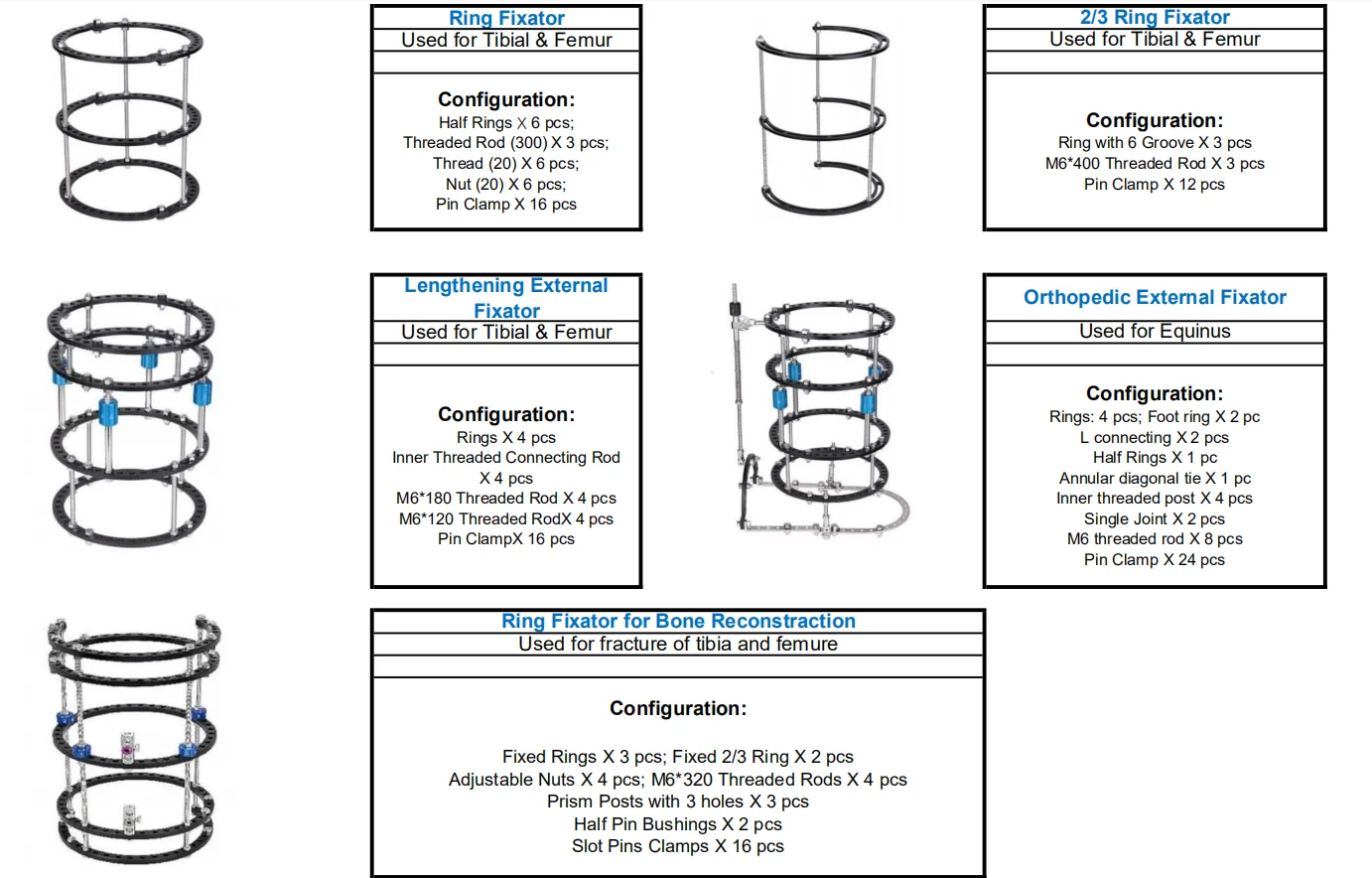 Ring Fixator
Used for Tibial & Femur

Configuration:
Half Rings X 6 pcs;
Threaded Rod (300) X 3 pcs;
Thread (20) X 6 pcs;
Nut (20) X 6 pcs;
Pin Clamp X 16 pcs

2/3 Ring Fixator
Used for Tibial & Femur

Configuration:
Ring with 6 Groove X 3 pcs
M6*400 Threaded Rod X 3 pcs
Pin Clamp X 12 pcs

Lengthening External Fixator
Used for Tibial & Femur

Configuration:
Rings X 4 pcs
Inner Threaded Connecting Rod X 4 pcs
M6*180 Threaded Rod X 4 pcs
M6*120 Threaded RodX 4 pcs
Pin ClampX 16 pcs

Orthopedic External Fixator
Used for Equinus

Configuration:
Rings: 4 pcs; Foot ring X 2 pc
L connecting X 2 pcs
Half Rings X 1 pc
Annular diagonal tie X 1 pc
Inner threaded post X 4 pcs
Single Joint X 2 pcs
M6 threaded rod X 8 pcs
Pin Clamp X 24 pcs

Ring Fixator for Bone Reconstraction
Used for fracture of tibia and femure

Configuration:

Fixed Rings X 3 pcs; Fixed 2/3 Ring X 2 pcs
Adjustable Nuts X 4 pcs; M6*320 Threaded Rods X 4 pcs
Prism Posts with 3 holes X 3 pcs
Half Pin Bushings X 2 pcs
Slot Pins Clamps X 16 pcs