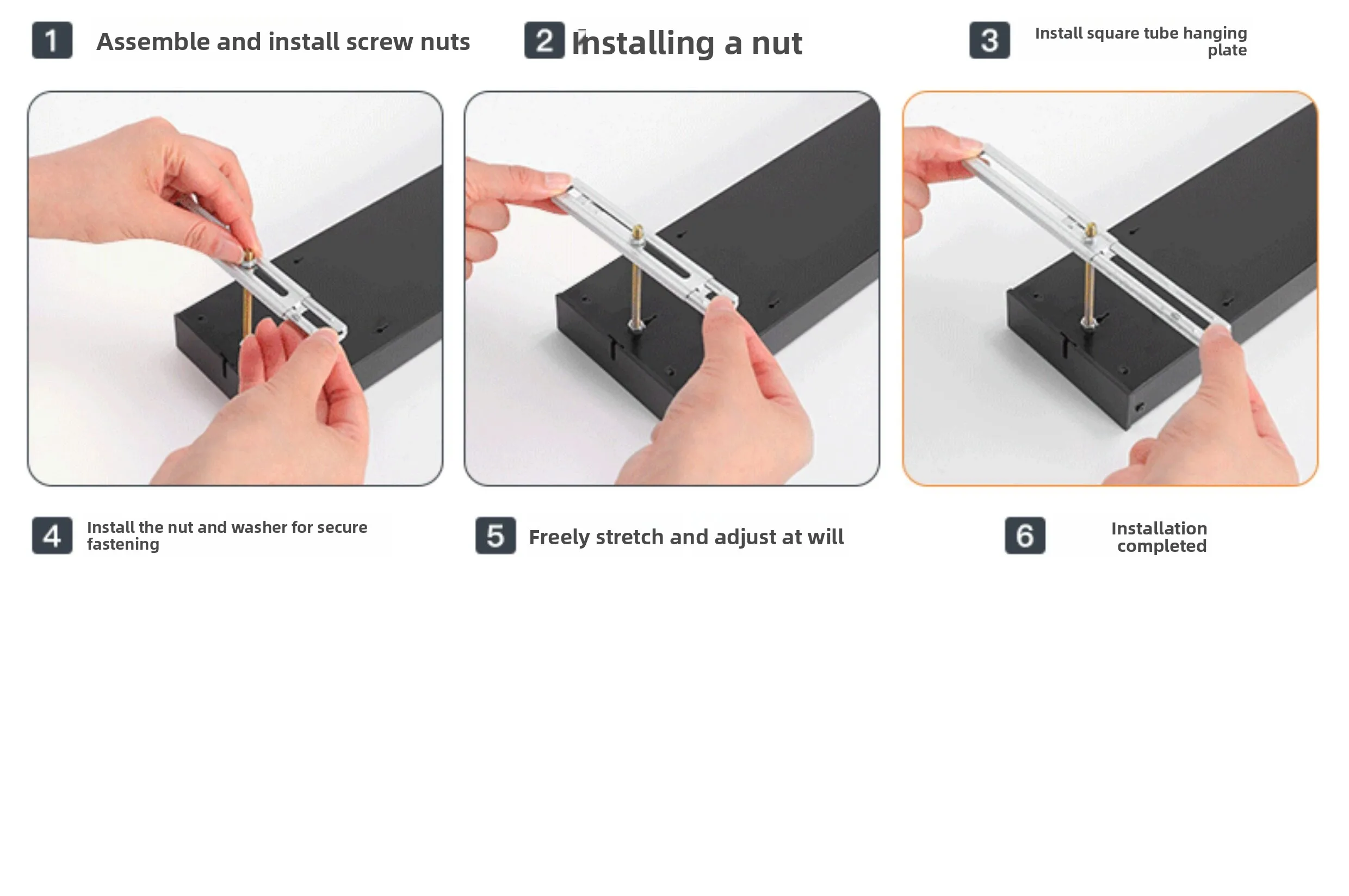 1 Assemble and install screw nuts

2 Installing a nut

3 Install square tube hanging plate

4 Install the nut and washer for secure fastening

5 Freely stretch and adjust at will

6 Installation completed