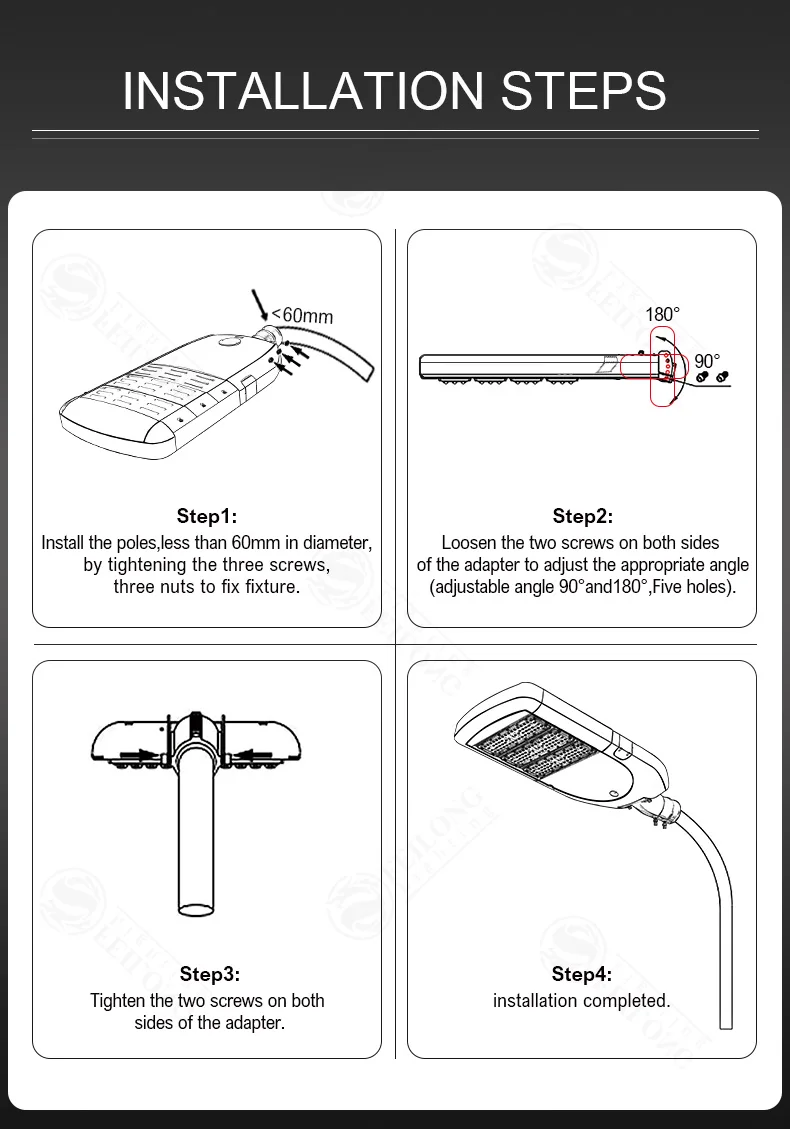 INSTALLATION STEPS

<60mm

Step1:
Install the poles,less than 60mm in diameter, by tightening the three screws, three nuts to fix fixture.

180°

90°

Step2:
Loosen the two screws on both sides of the adapter to adjust the appropriate angle (adjustable angle 90°and180°,Five holes).

Step3:
Tighten the two screws on both sides of the adapter.

Step4:
installation completed.