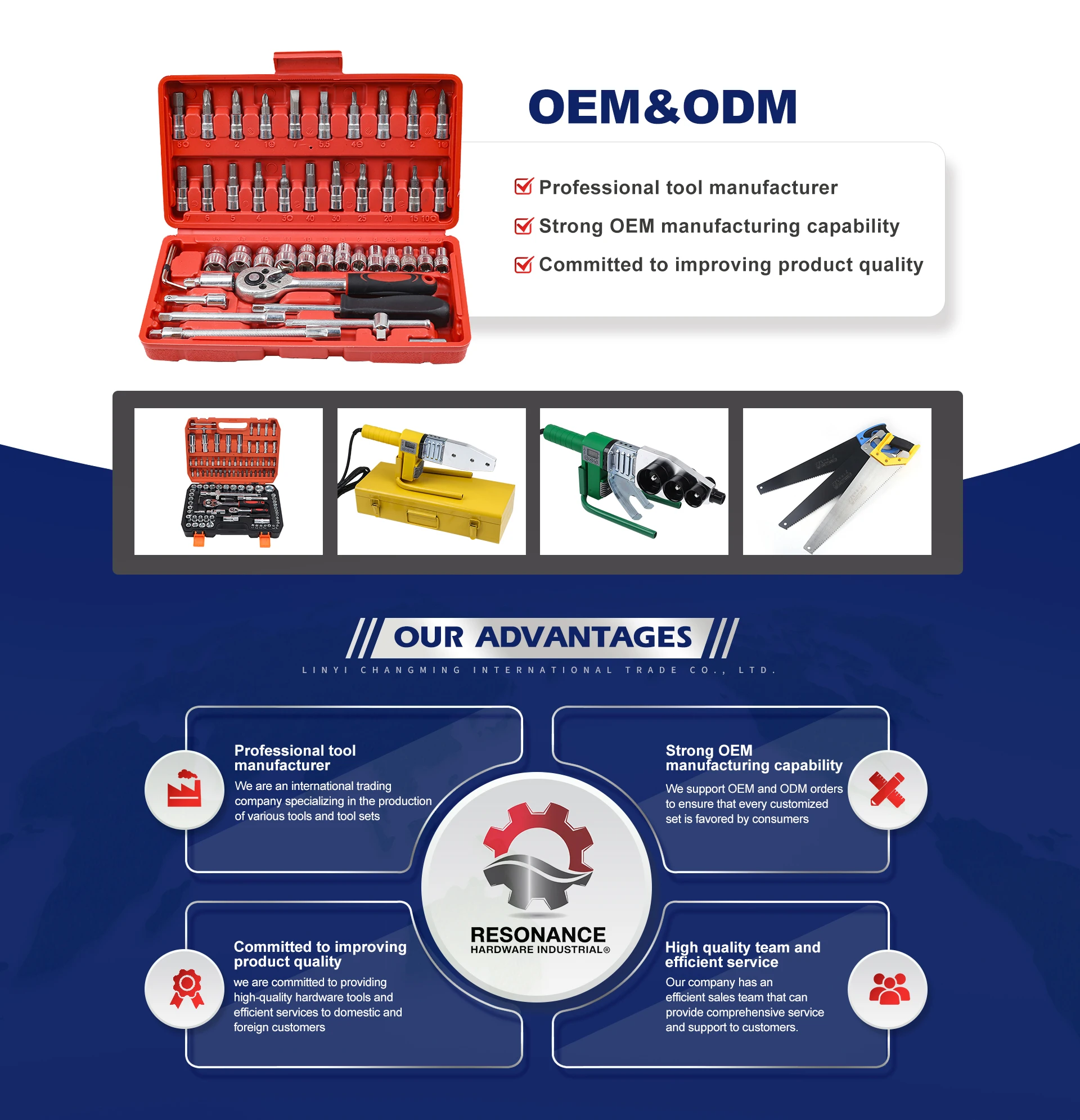 OEM&ODM

Professional tool manufacturer

Strong OEM manufacturing capability

Committed to improving product quality

OUR ADVANTAGES

LINYI CHANGMING INTERNATIONAL TRADE CO., LTD.

Professional tool manufacturer
We are an international trading company specializing in the production of various tools and tool sets

Strong OEM manufacturing capability
We support OEM and ODM orders to ensure that every customized set is favored by consumers

RESONANCE
HARDWARE INDUSTRIAL®

Committed to improving product quality
we are committed to providing high-quality hardware tools and efficient services to domestic and foreign customers

High quality team and efficient service
Our company has an efficient sales team that can provide comprehensive service and support to customers.