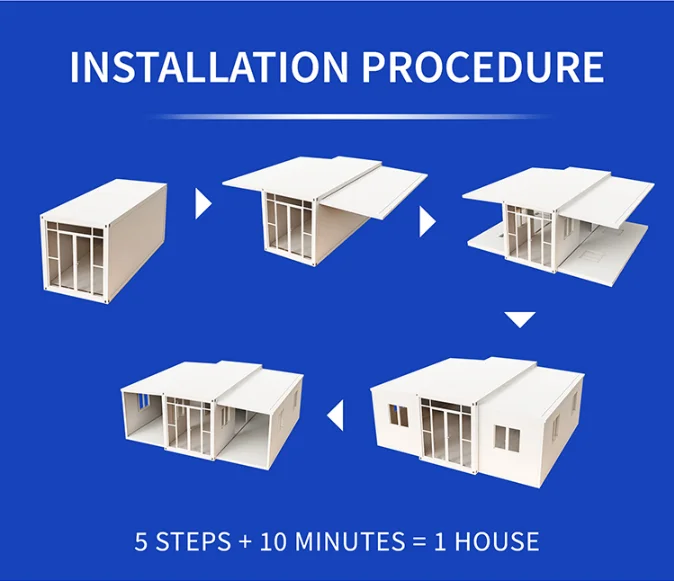 INSTALLATION PROCEDURE

5 STEPS + 10 MINUTES = 1 HOUSE