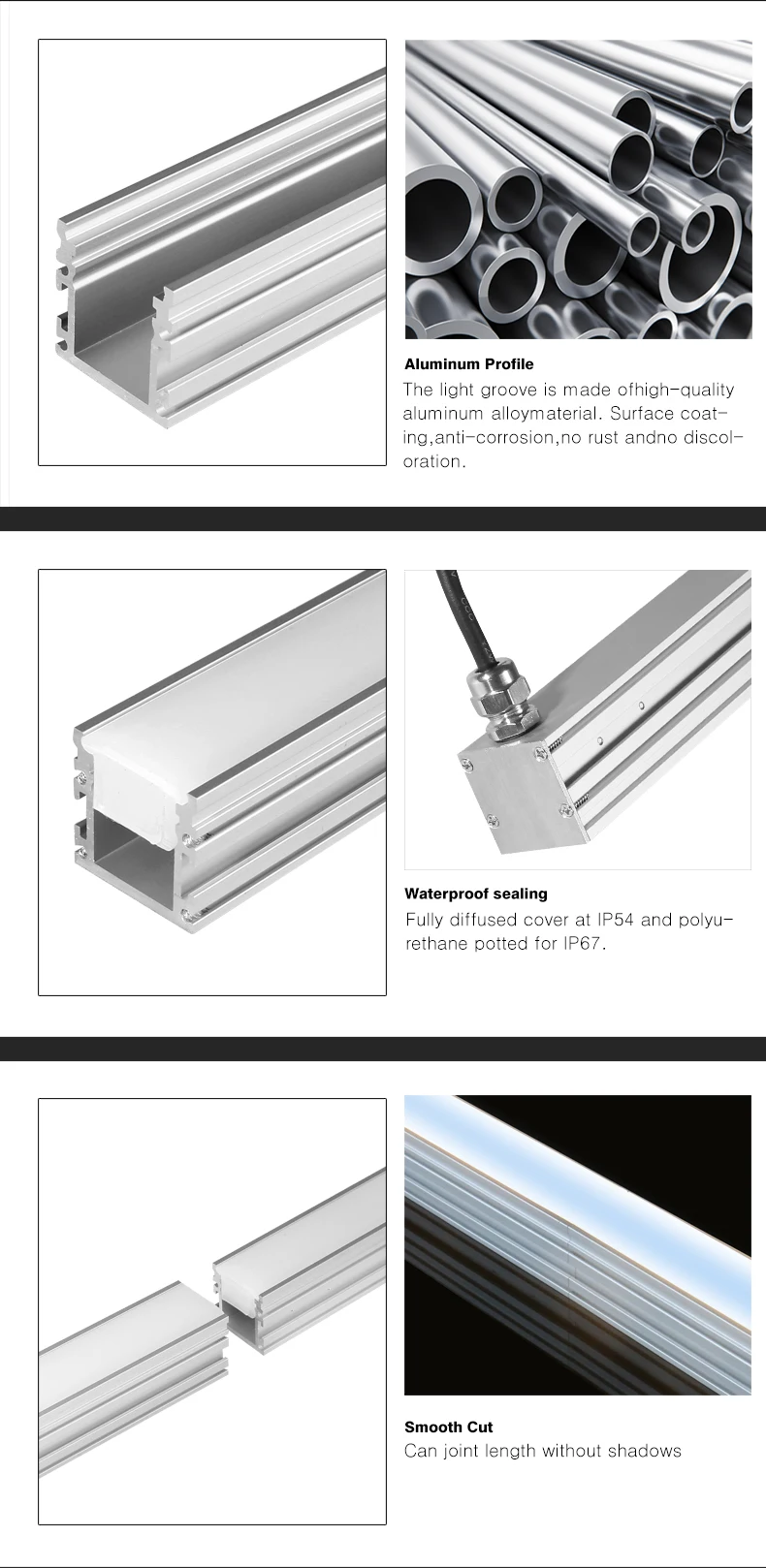 Aluminum Profile
The light groove is made ofhigh-quality aluminum alloymaterial. Surface coating,anti-corrosion,no rust andno discoloration.

Waterproof sealing
Fully diffused cover at IP54 and polyurethane potted for IP67.

Smooth Cut
Can joint length without shadows