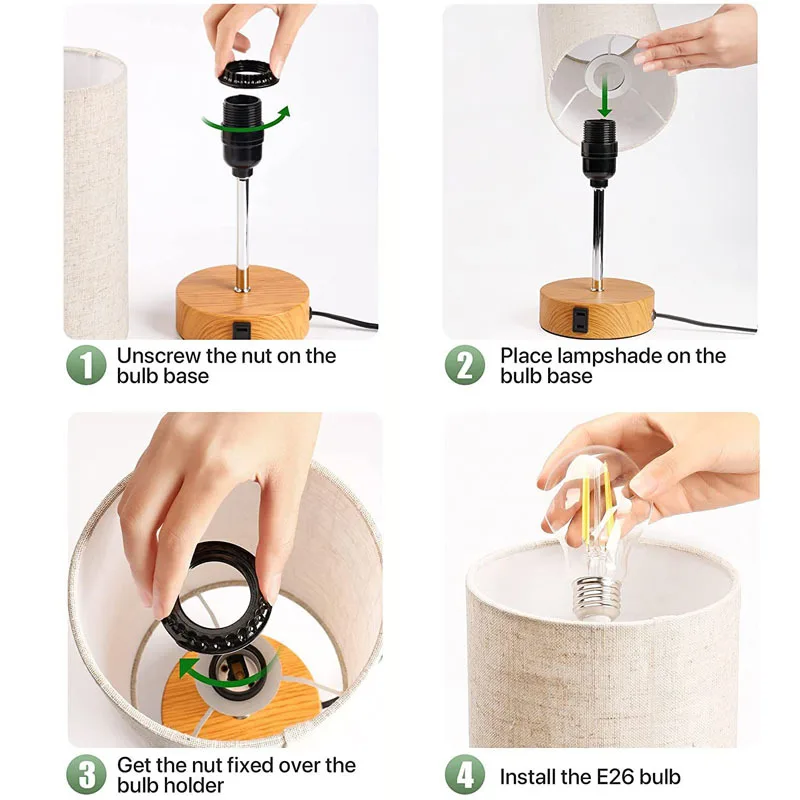 1 Unscrew the nut on the bulb base

2 Place lampshade on the bulb base

3 Get the nut fixed over the bulb holder

4 Install the E26 bulb