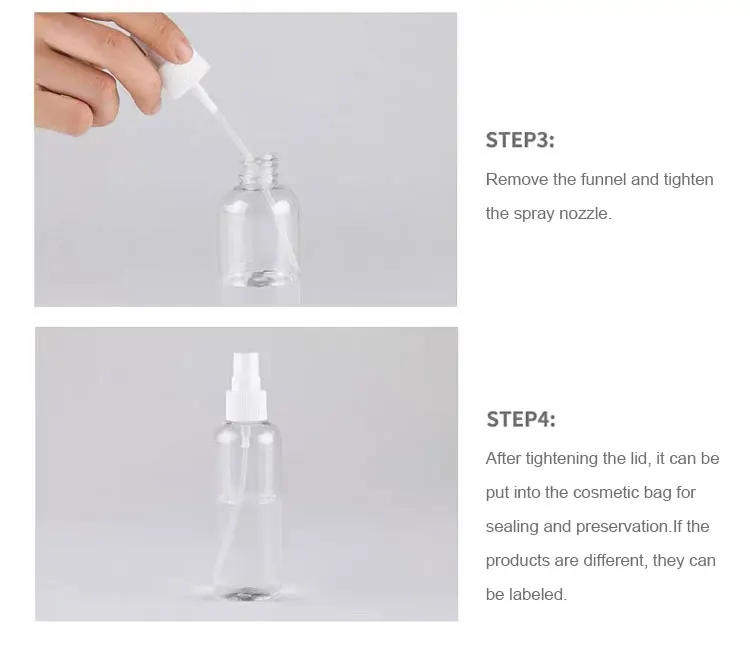 STEP3:

Remove the funnel and tighten the spray nozzle.

STEP4:

After tightening the lid, it can be put into the cosmetic bag for sealing and preservation.If the products are different, they can be labeled.